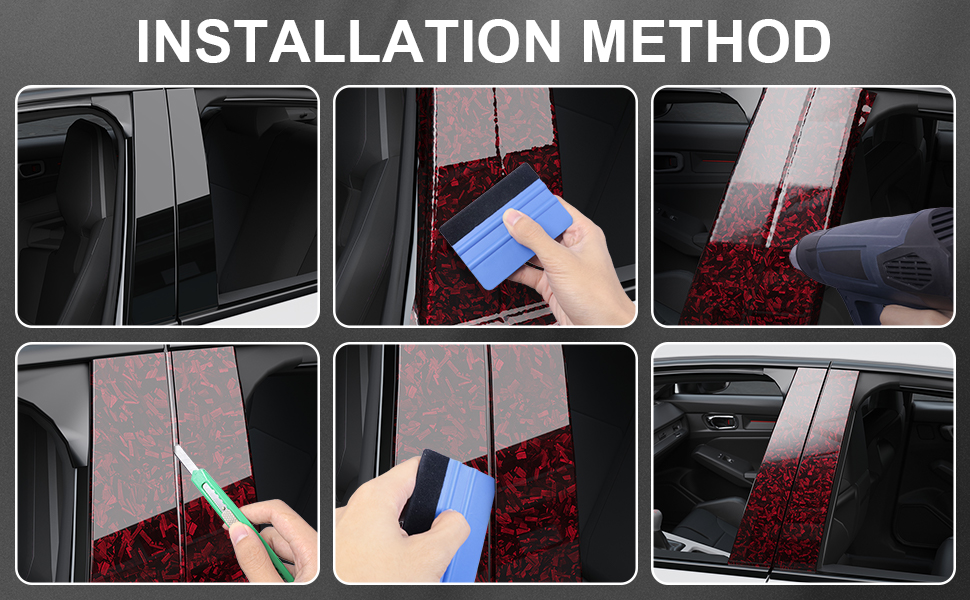 INSTALLATION METHOD