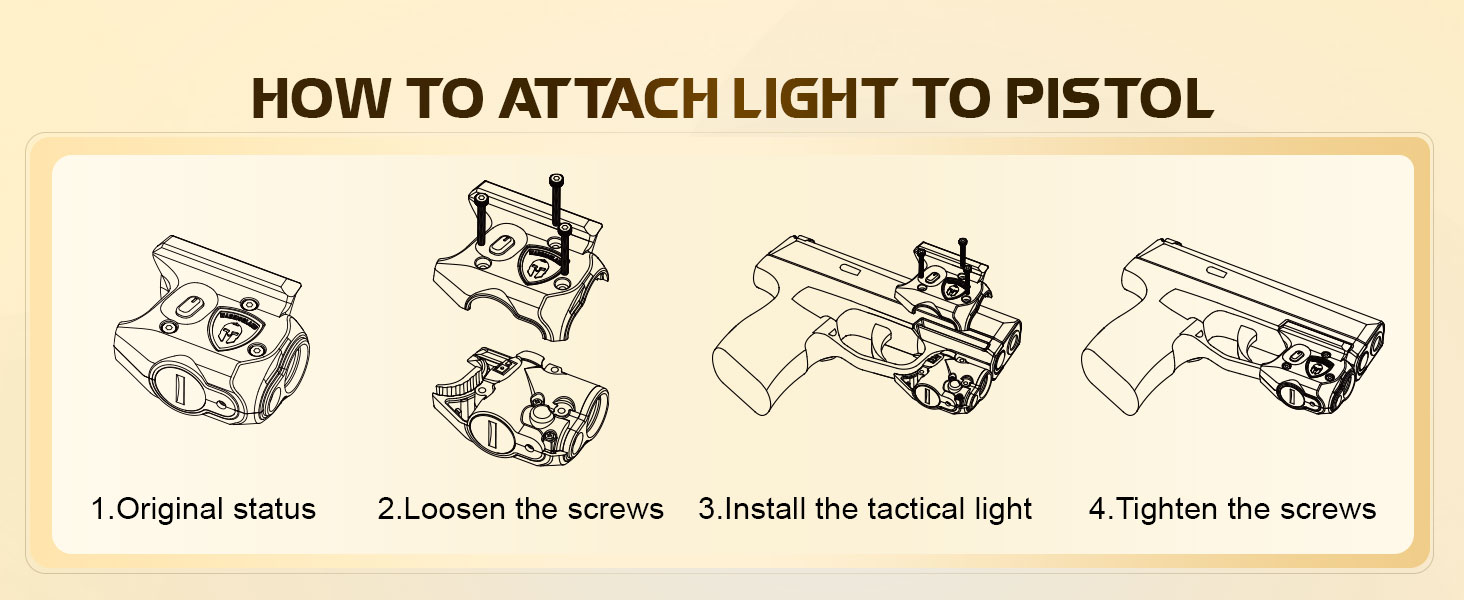 HOW TO ATTACH LIGHT TO PISTOL

1.Original status

2.Loosen the screws

3.Install the tactical light

4.Tighten the screws