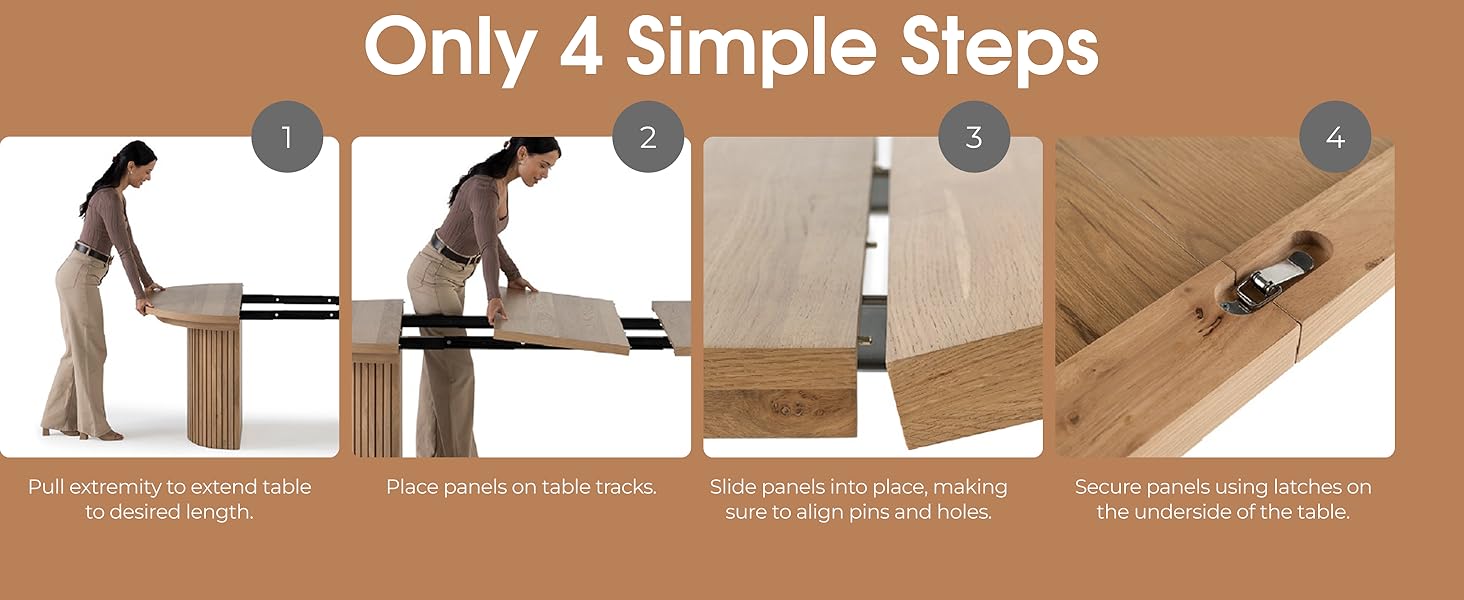 Only 4 Simple Steps

1

Pull extremity to extend table to desired length.

2

Place panels on table tracks.

3

Slide panels into place, making sure to align pins and holes.

4

Secure panels using latches on the underside of the table.