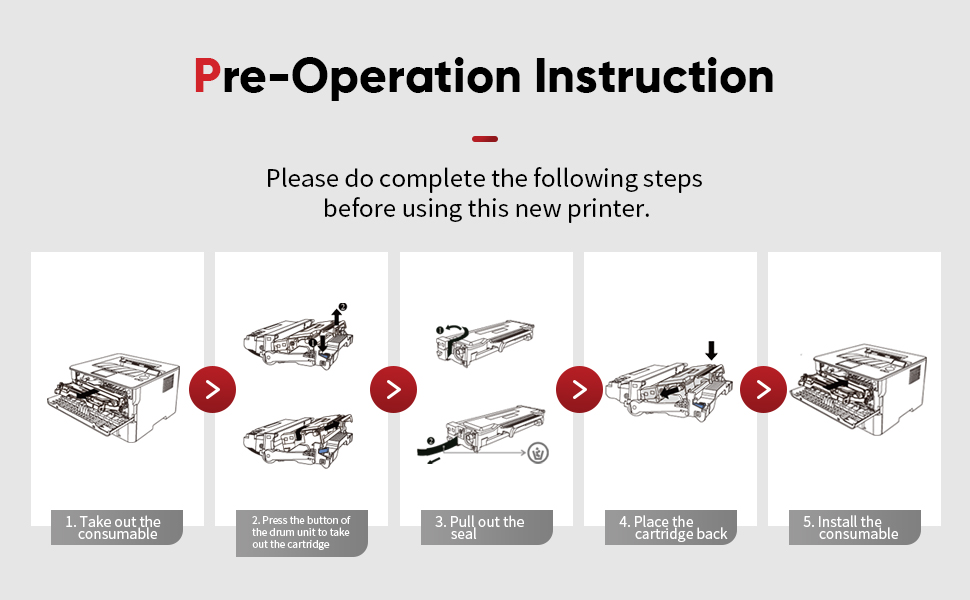 Pre-Operation Instruction

Please do complete the following steps before using this new printer.

1. Take out the consumable

2. Press the button of the drum unit to take out the cartridge

3. Pull out the seal

4. Place the cartridge back

5. Install the consumable