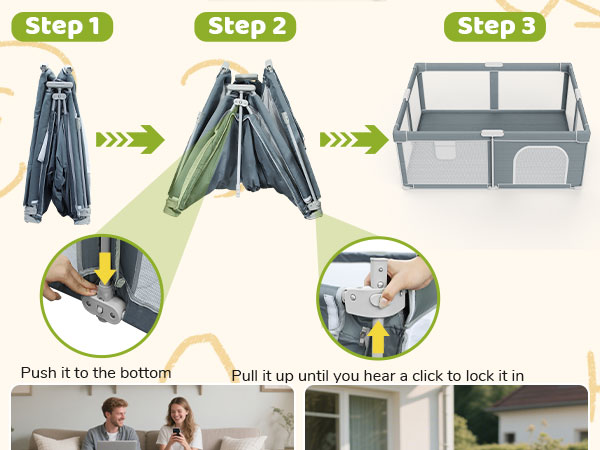 Step 1

Step 2

Step 3

Push it to the bottom

Pull it up until you hear a click to lock it in