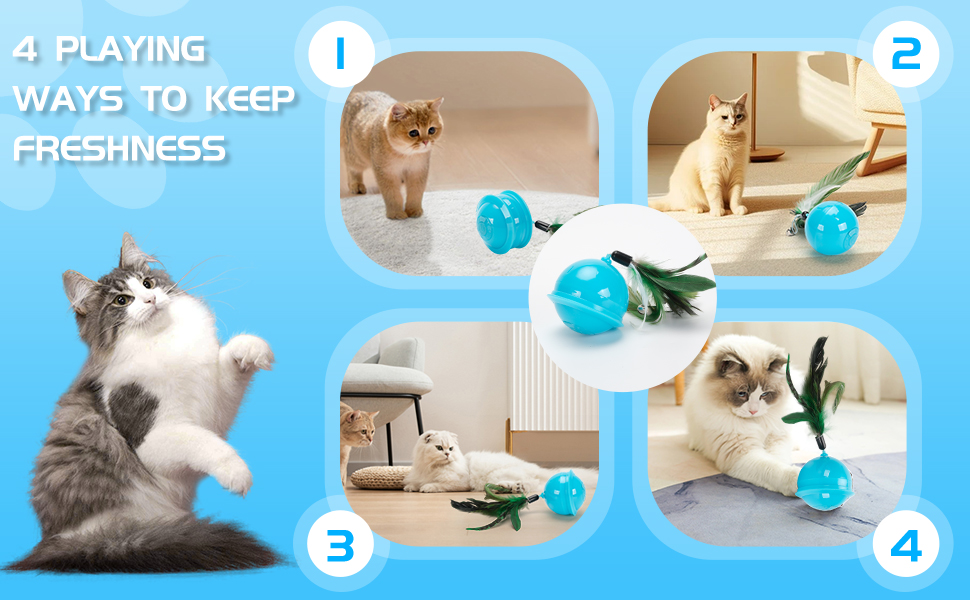 4 PLAYING WAYS TO KEEP FRESHNESS

1

2

3

4