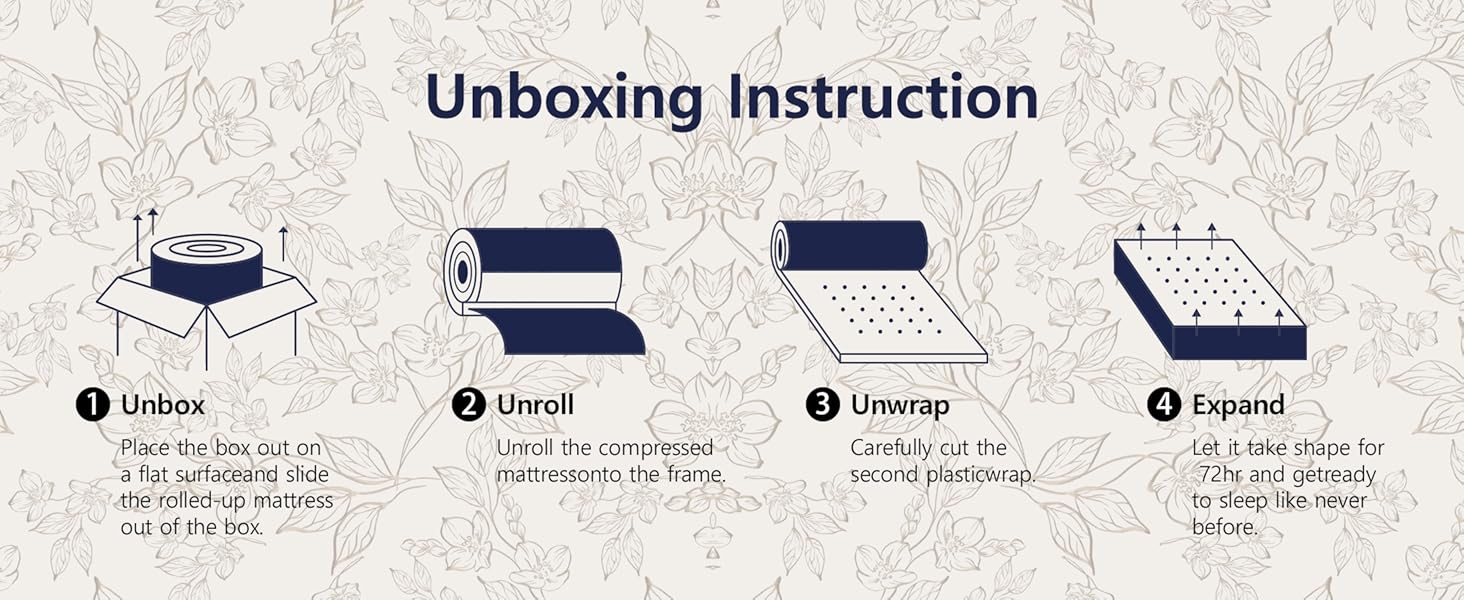 Unboxing Instruction

❶ Unbox
Place the box out on a flat surfaceand slide the rolled-up mattress out of the box.

❷ Unroll
Unroll the compressed mattressonto the frame.

❸ Unwrap
Carefully cut the second plasticwrap.

❹ Expand
Let it take shape for 72hr and getready to sleep like never before.