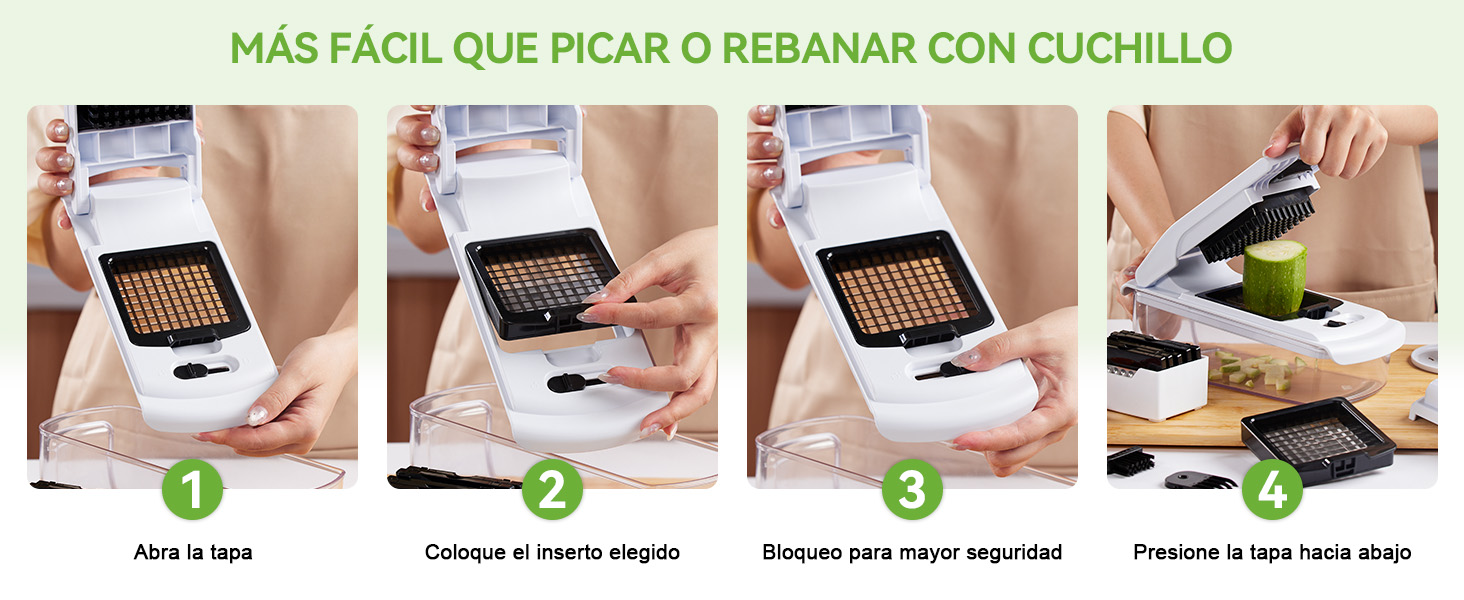 MÁS FÁCIL QUE PICAR O REBANAR CON CUCHILLO

1
Abra la tapa

2
Coloque el inserto elegido

3
Bloqueo para mayor seguridad

4
Presione la tapa hacia abajo