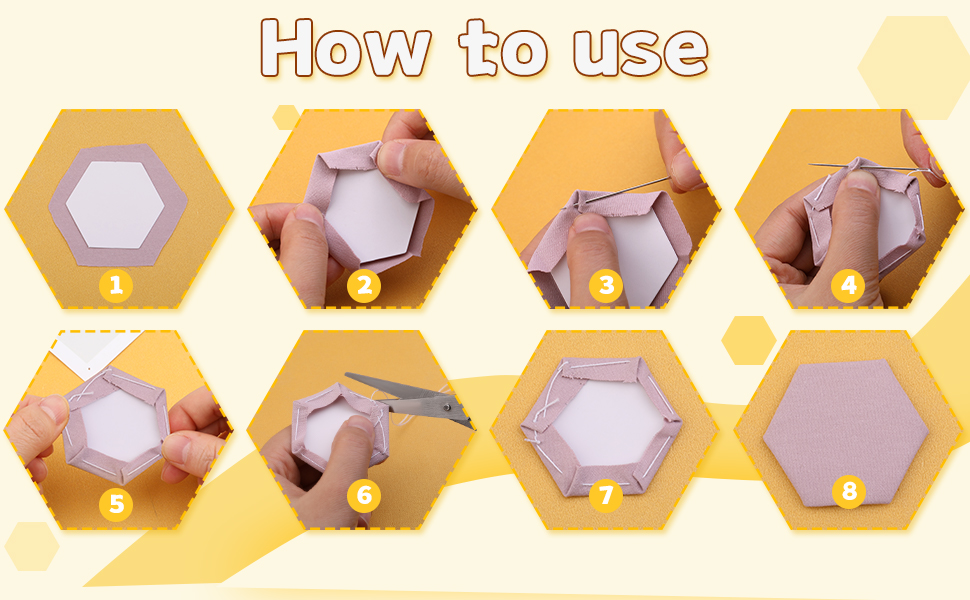 How to use

1

2

3

4

5

6

7

8