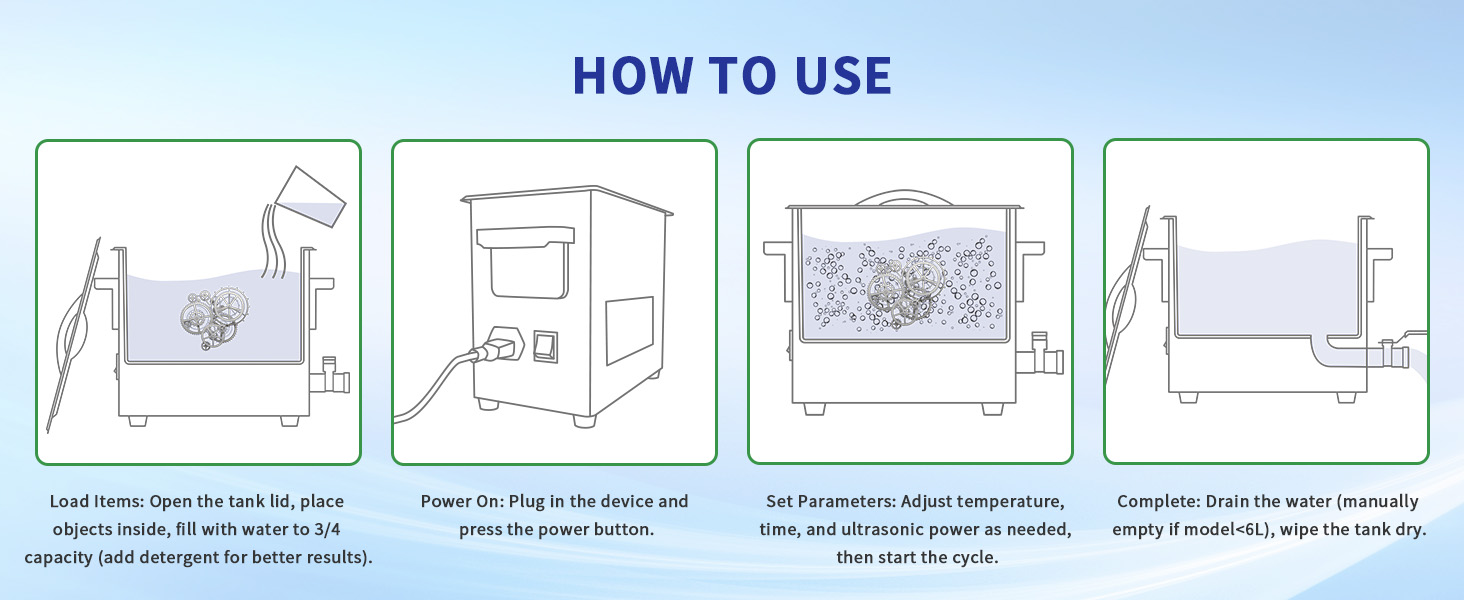 HOW TO USE

Load Items: Open the tank lid, place objects inside, fill with water to 3/4 capacity (add detergent for better results).

Power On: Plug in the device and press the power button.

Set Parameters: Adjust temperature, time, and ultrasonic power as needed, then start the cycle.

Complete: Drain the water (manually empty if model<6L), wipe the tank dry.