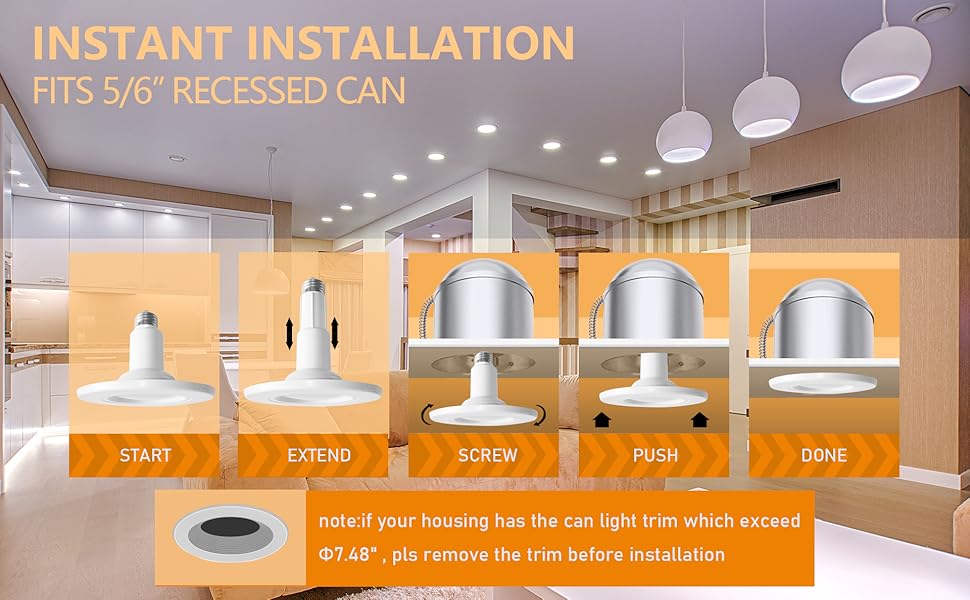 INSTANT INSTALLATION
FITS 5/6" RECESSED CAN

START

EXTEND

SCREW

PUSH

DONE

note:if your housing has the can light trim which exceed Φ7.48" , pls remove the trim before installation