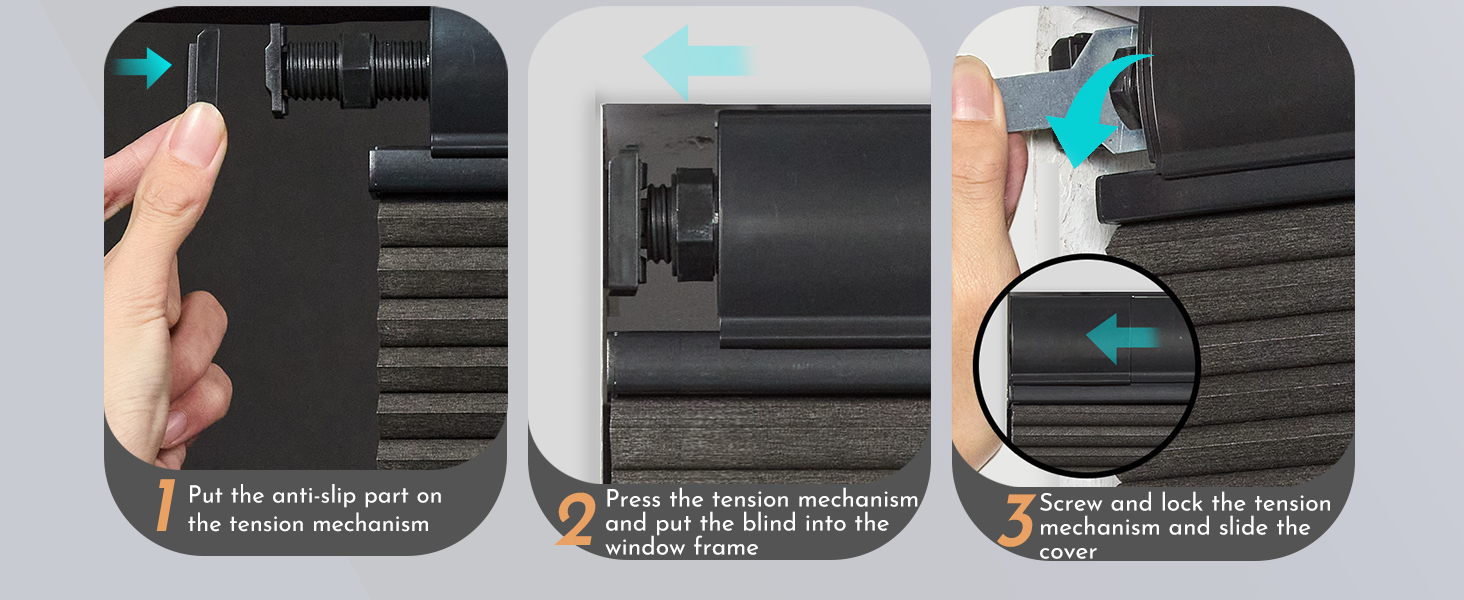 1 Put the anti-slip part on the tension mechanism

2 Press the tension mechanism and put the blind into the window frame

3 Screw and lock the tension mechanism and slide the cover