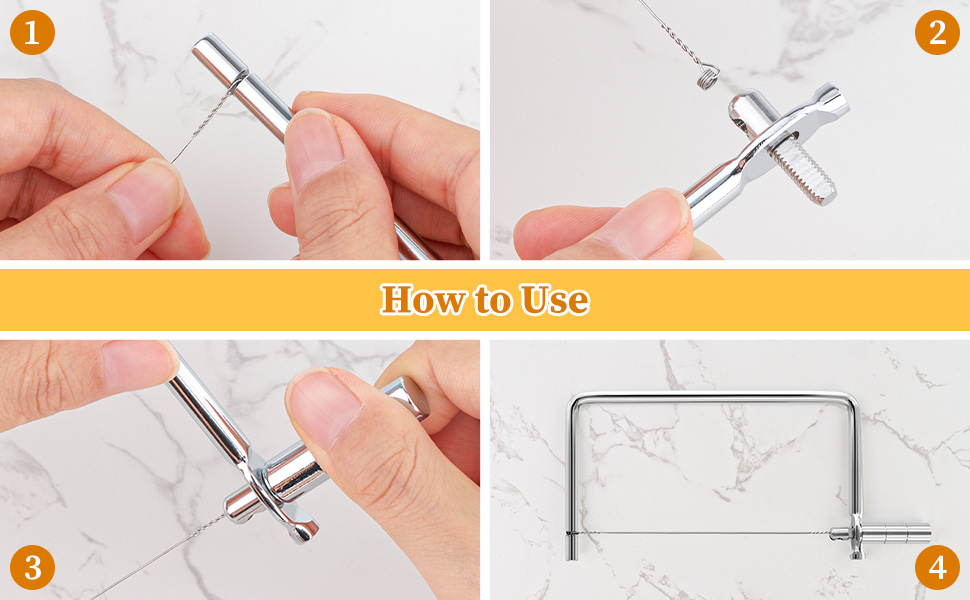 1

2

How to Use

3

4