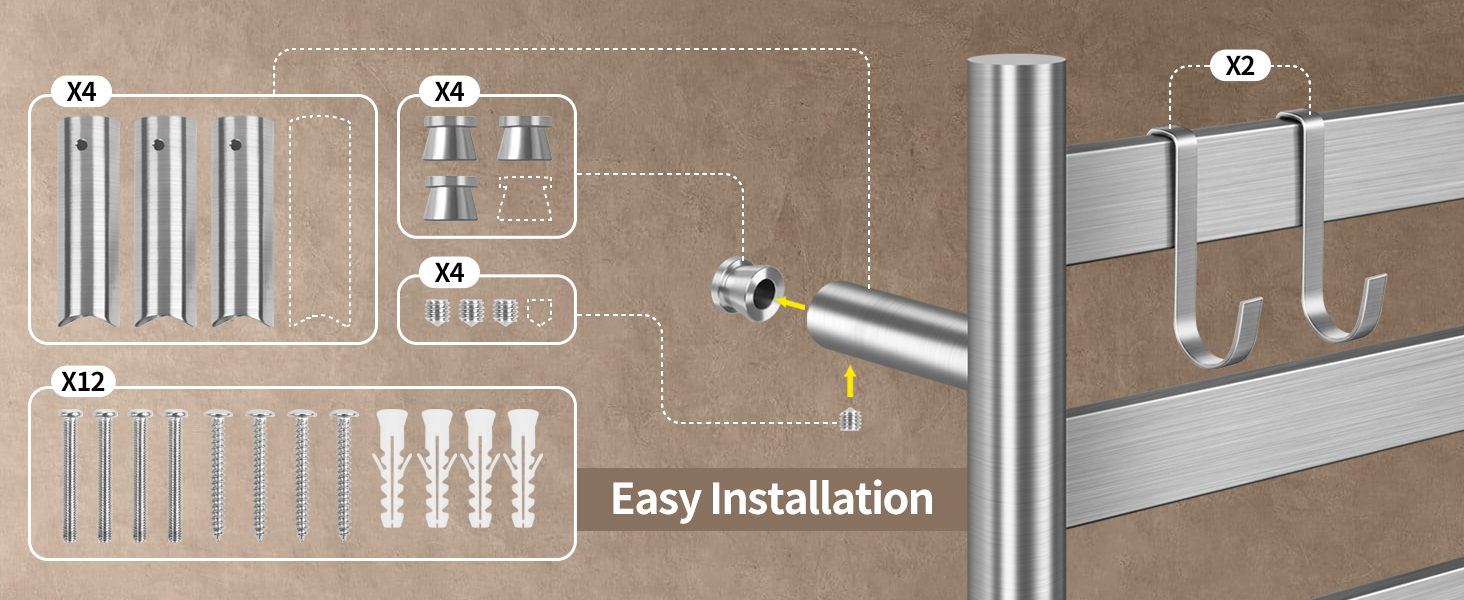 X4

X4

X4

X12

X2

Easy Installation