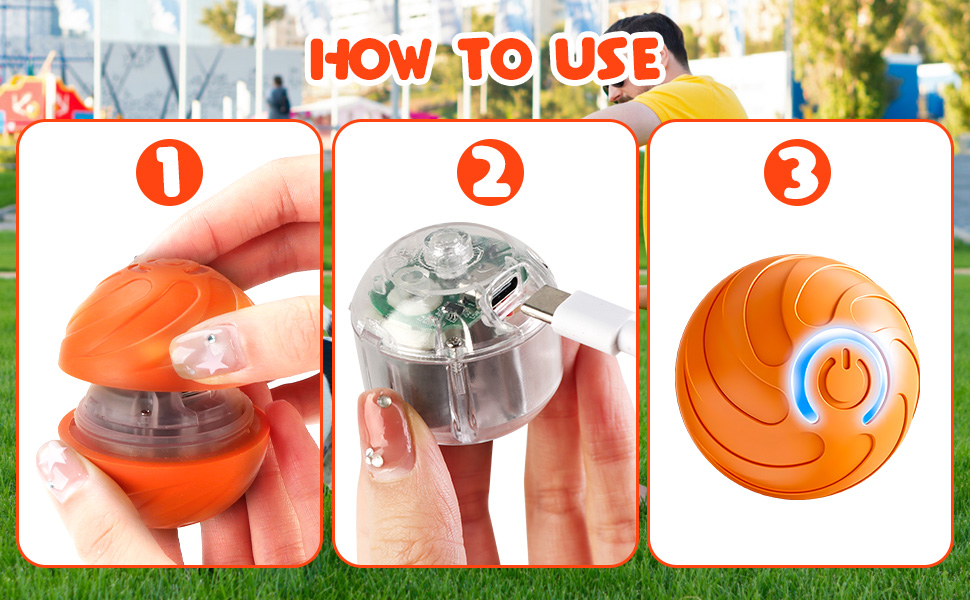 HOW TO USE

1

2

3