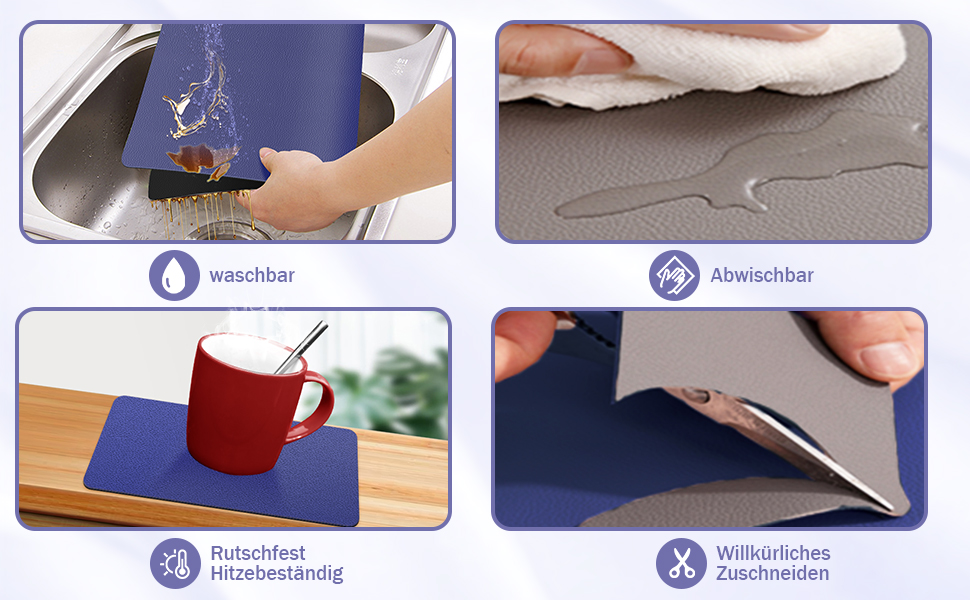 waschbar

Abwischbar

Rutschfest
Hitzebeständig

Willkürliches
Zuschneiden