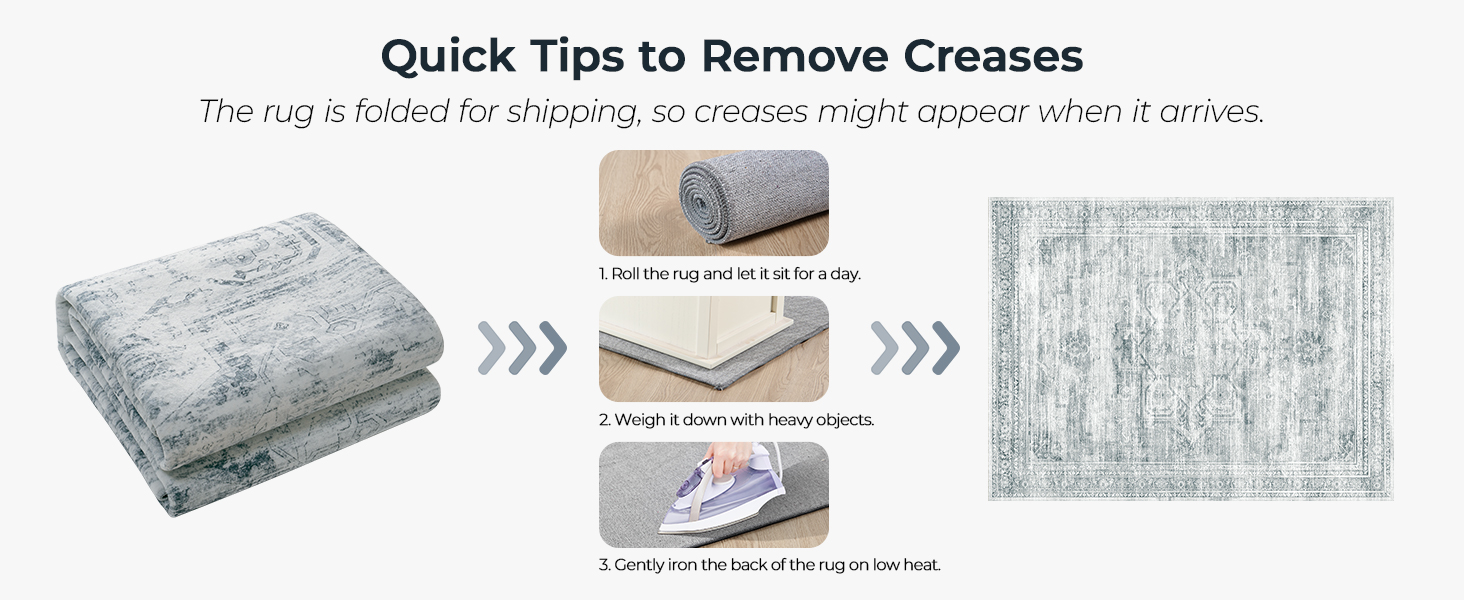 Quick Tips to Remove Creases

The rug is folded for shipping, so creases might appear when it arrives.

1. Roll the rug and let it sit for a day.

2. Weigh it down with heavy objects.

3. Gently iron the back of the rug on low heat.