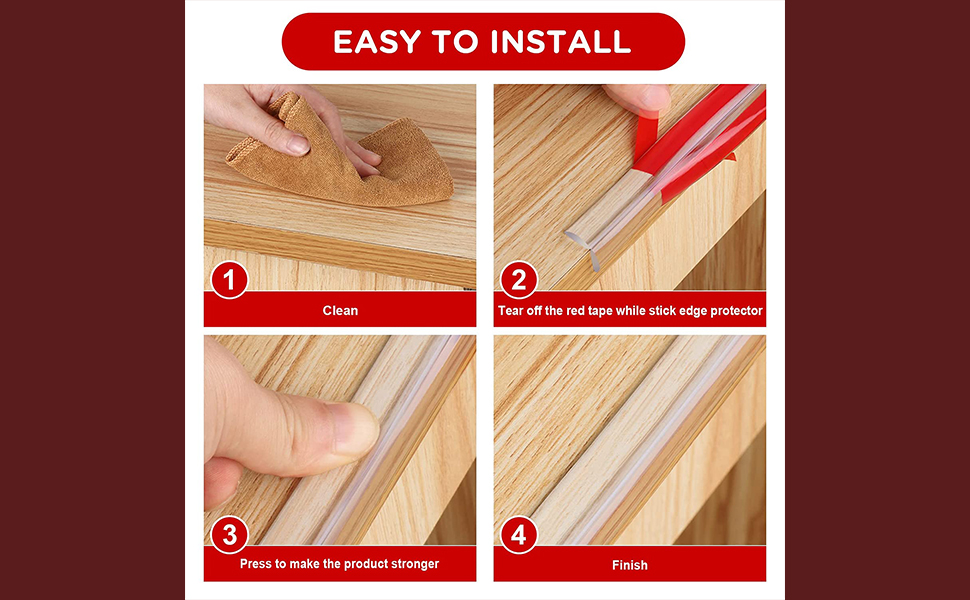 EASY TO INSTALL

1
Clean

2
Tear off the red tape while stick edge protector

3
Press to make the product stronger

4
Finish