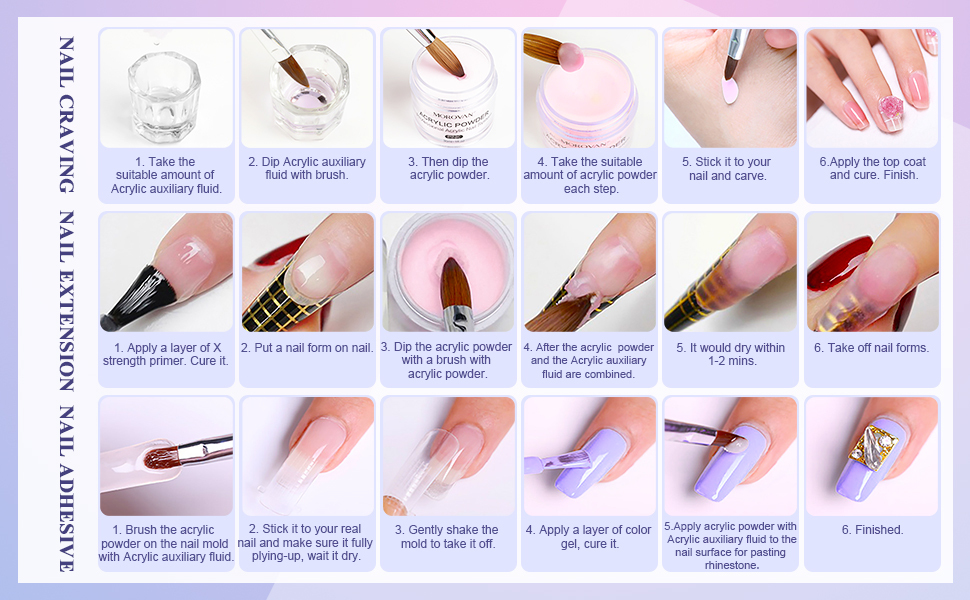 NAIL CRAVING

1. Take the suitable amount of Acrylic auxiliary fluid.

2. Dip Acrylic auxiliary fluid with brush.

MOROVAN
ACRYLIC POWDER

3. Then dip the acrylic powder.

MOROVAN

4. Take the suitable amount of acrylic powder each step.

5. Stick it to your nail and carve.

6.Apply the top coat and cure. Finish.

NAIL EXTENSION

1. Apply a layer of X strength primer. Cure it.

2. Put a nail form on nail.

3. Dip the acrylic powder with a brush with acrylic powder.

4. After the acrylic powder and the Acrylic auxiliary fluid are combined.

5. It would dry within 1-2 mins.

6. Take off nail forms.

NAIL ADHESIVE

1. Brush the acrylic powder on the nail mold with Acrylic auxiliary fluid.

2. Stick it to your real nail and make sure it fully plying-up, wait it dry.

3. Gently shake the mold to take it off.

4. Apply a layer of color gel, cure it.

5.Apply acrylic powder with Acrylic auxiliary fluid to the nail surface for pasting rhinestone.

6. Finished.