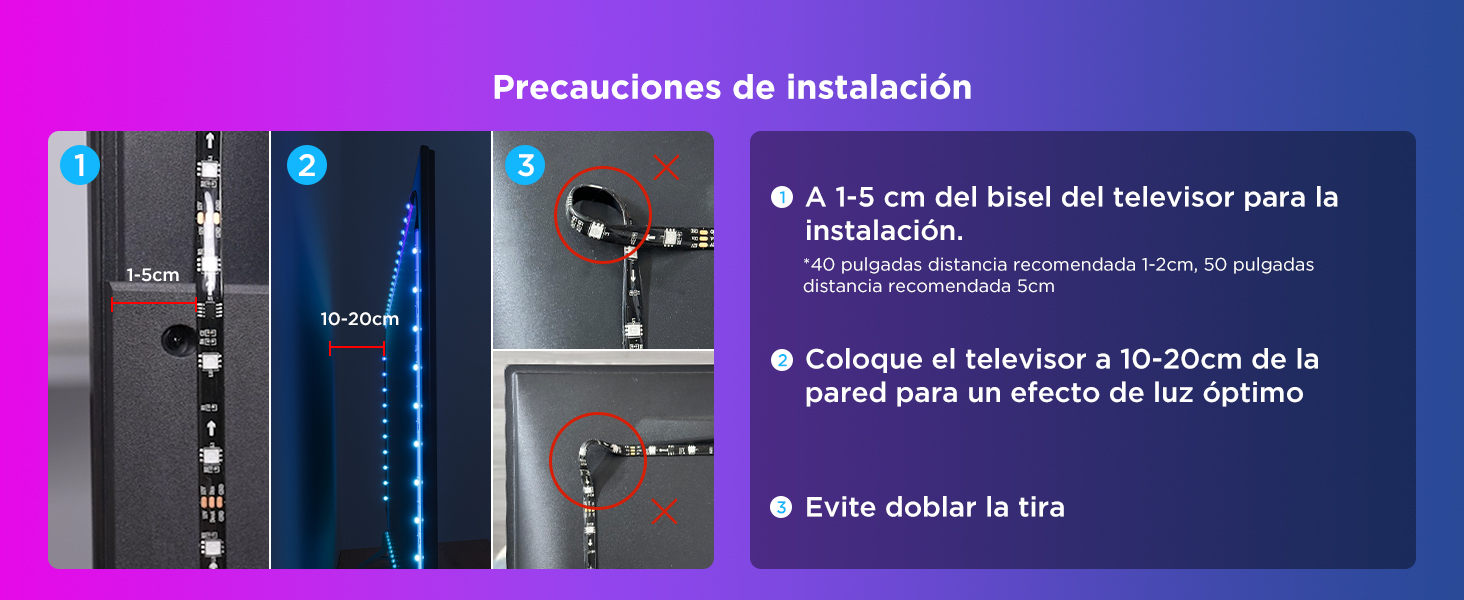 Precauciones de instalación

1

1-5cm

2

10-20cm

3

1 A 1-5 cm del bisel del televisor para la instalación.

*40 pulgadas distancia recomendada 1-2cm, 50 pulgadas distancia recomendada 5cm

2 Coloque el televisor a 10-20cm de la pared para un efecto de luz óptimo

3 Evite doblar la tira