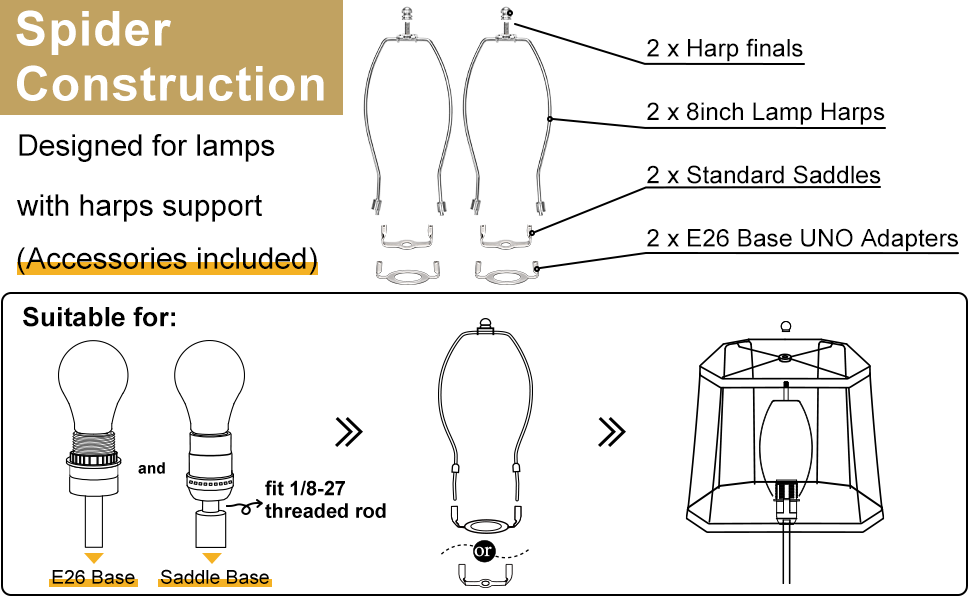 Spider Construction

Designed for lamps

with harps support

(Accessories included)

2 x Harp finals

2 x 8inch Lamp Harps

2 x Standard Saddles

2 x E26 Base UNO Adapters

Suitable for:

and

fit 1/8-27 threaded rod

E26 Base

Saddle Base

or