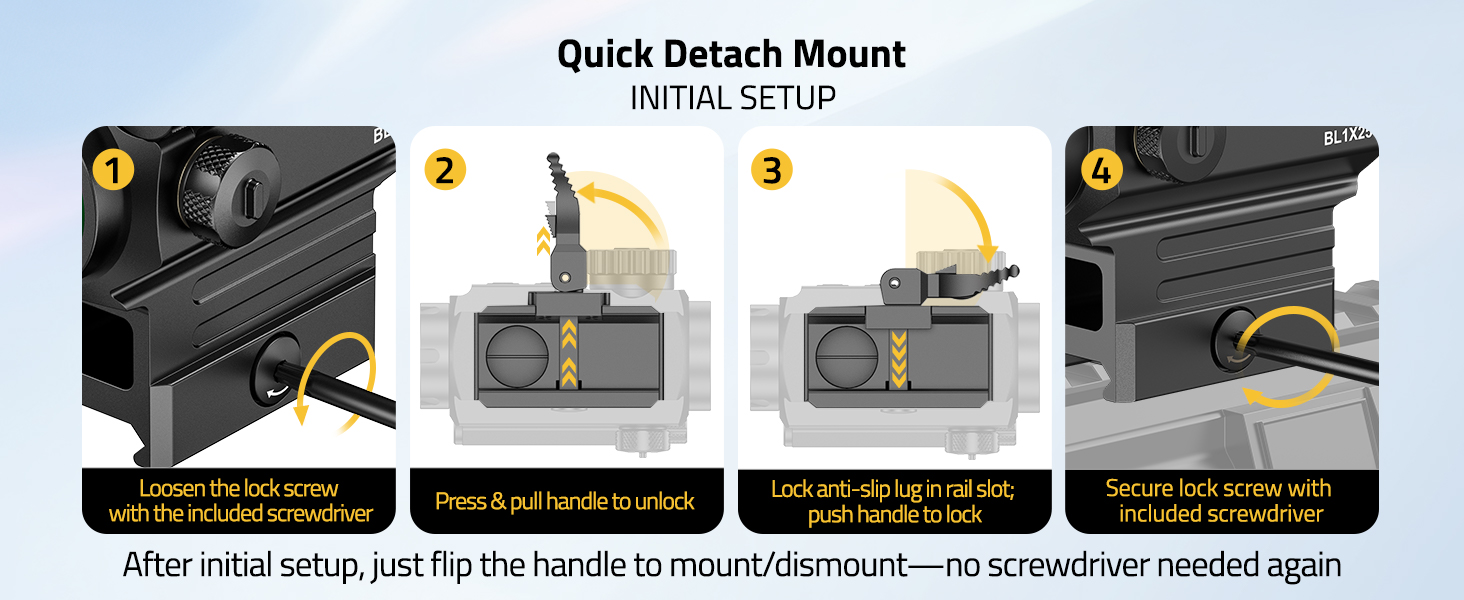 Quick Detach Mount
INITIAL SETUP

1
BL
Loosen the lock screw with the included screwdriver

2
Press & pull handle to unlock

3
Lock anti-slip lug in rail slot; push handle to lock

4
BL1X25
Secure lock screw with included screwdriver

After initial setup, just flip the handle to mount/dismount—no screwdriver needed again