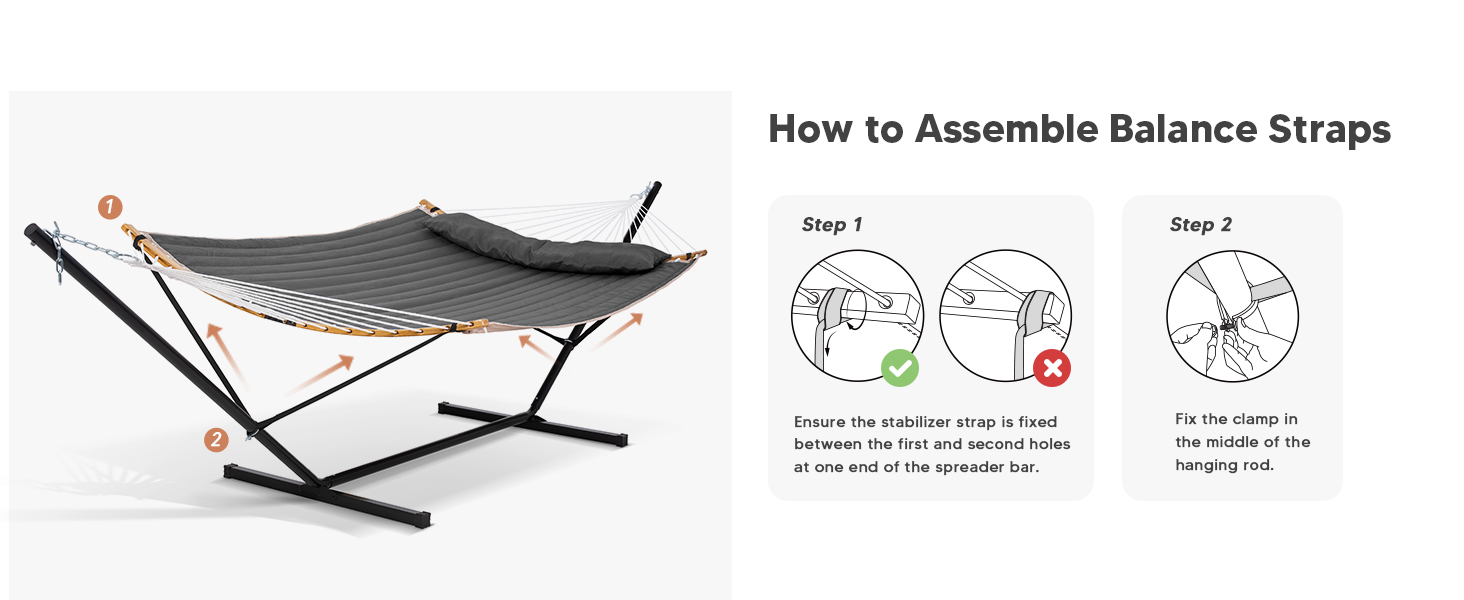 1

2

How to Assemble Balance Straps

Step 1

Ensure the stabilizer strap is fixed between the first and second holes at one end of the spreader bar.

Step 2

Fix the clamp in the middle of the hanging rod.