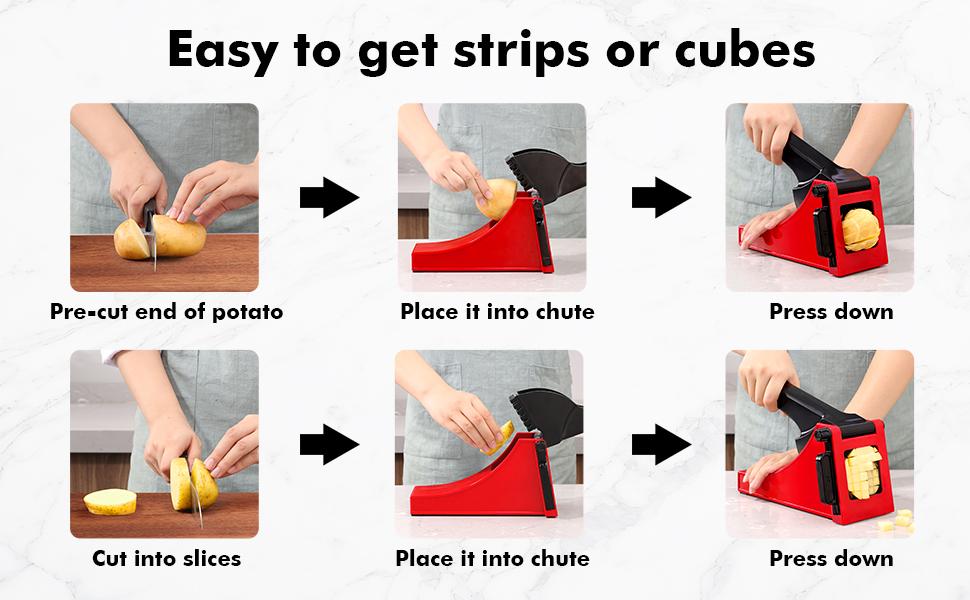 Easy to get strips or cubes

Pre-cut end of potato

Place it into chute

Press down

Cut into slices

Place it into chute

Press down