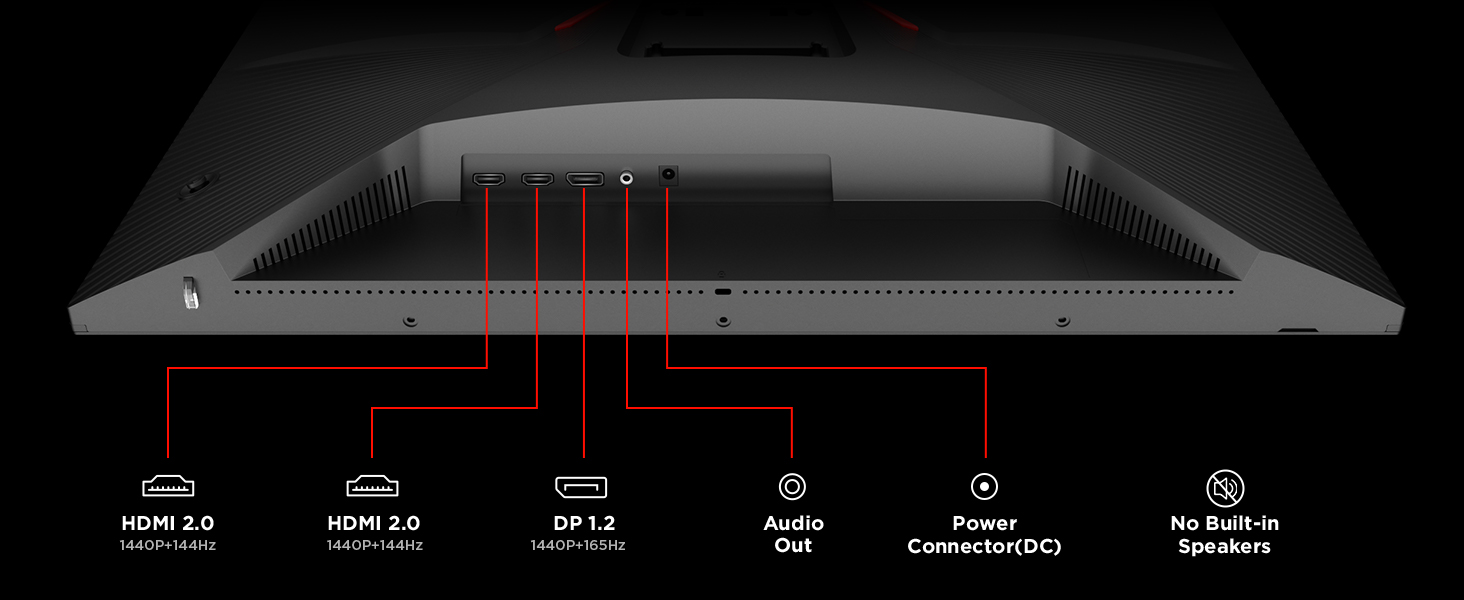 HDMI 2.0
1440P+144Hz

HDMI 2.0
1440P+144Hz

DP 1.2
1440P+165Hz

Audio Out

Power Connector(DC)

No Built-in Speakers