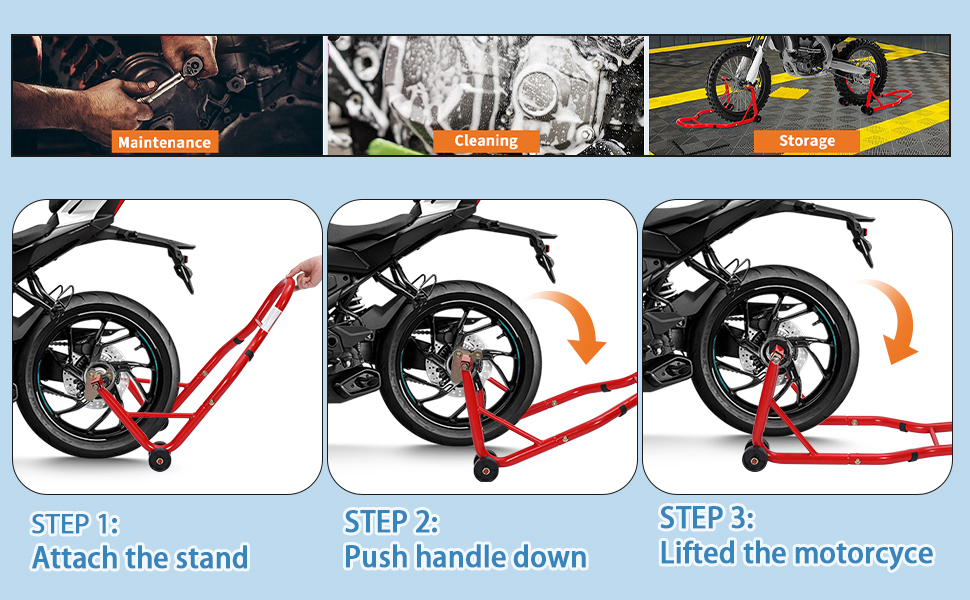 Maintenance

Cleaning

Storage

STEP 1:
Attach the stand

STEP 2:
Push handle down

STEP 3:
Lifted the motorcyce