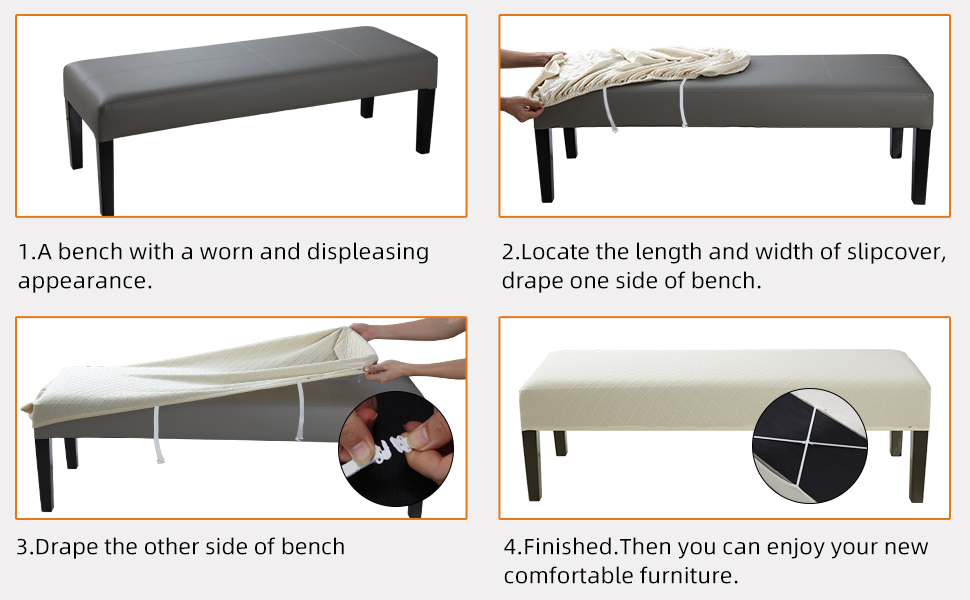 1.A bench with a worn and displeasing appearance.

2.Locate the length and width of slipcover, drape one side of bench.

3.Drape the other side of bench

4.Finished.Then you can enjoy your new comfortable furniture.