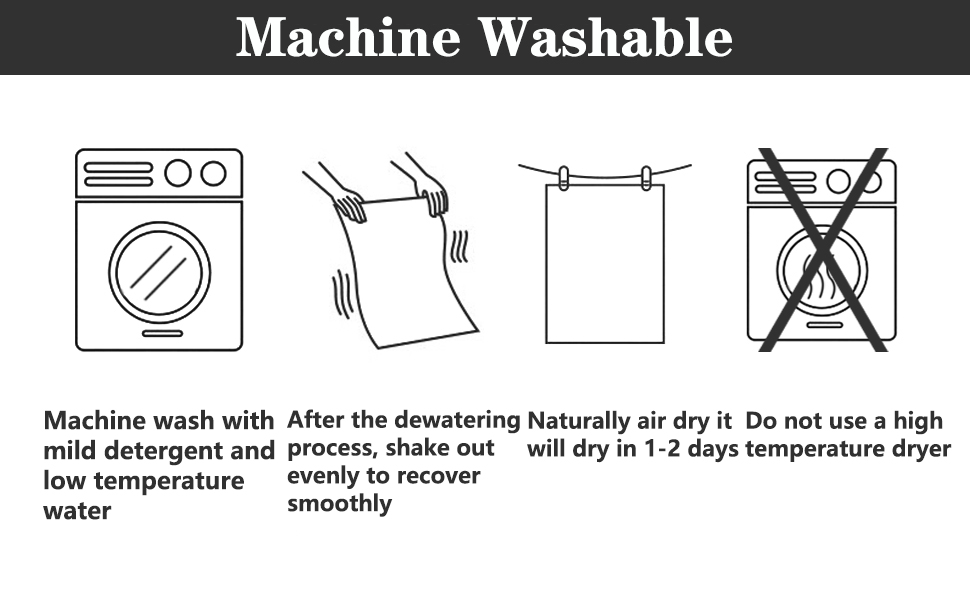 Machine Washable

Machine wash with mild detergent and low temperature water

After the dewatering process, shake out evenly to recover smoothly

Naturally air dry it will dry in 1-2 days

Do not use a high temperature dryer