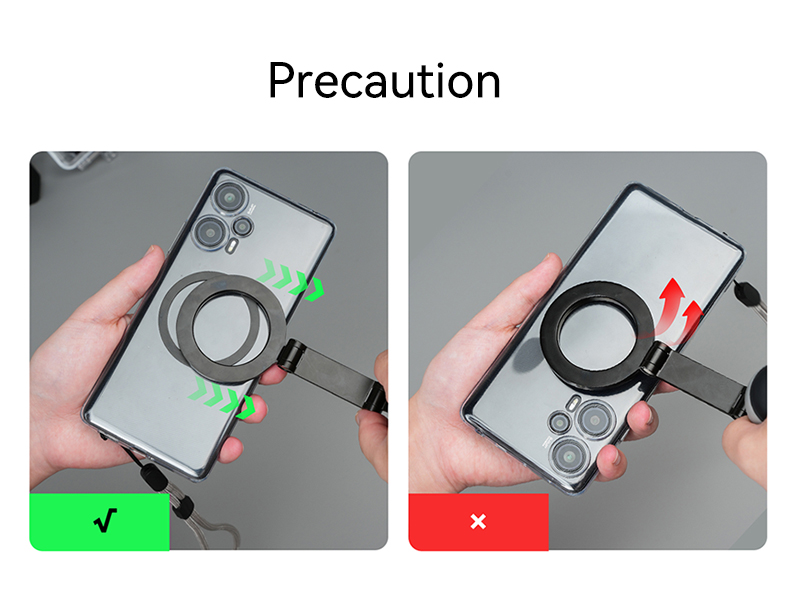 Precaution

√

×