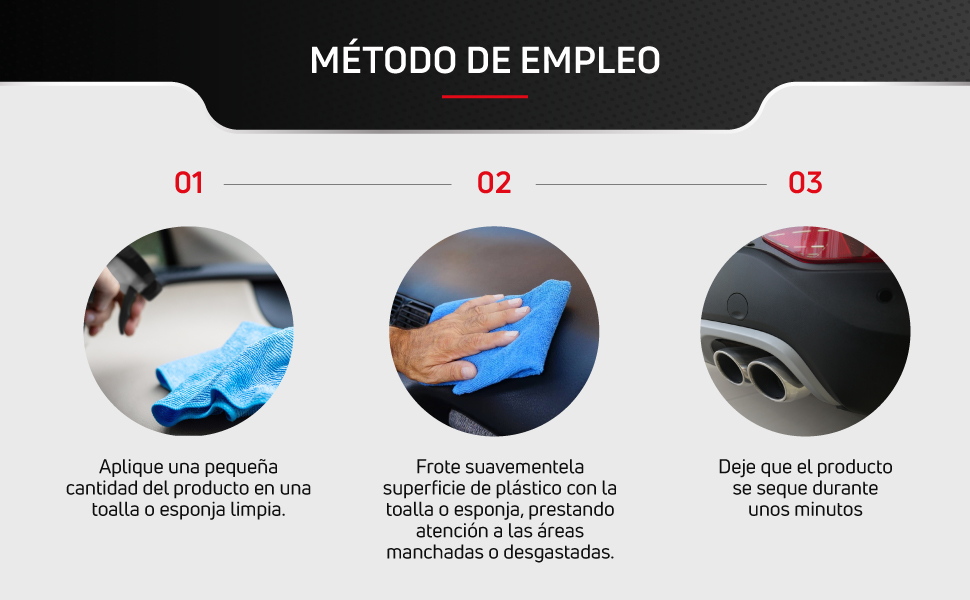 MÉTODO DE EMPLEO

01

Aplique una pequeña cantidad del producto en una toalla o esponja limpia.

02

Frote suavementela superficie de plástico con la toalla o esponja, prestando atención a las áreas manchadas o desgastadas.

03

Deje que el producto se seque durante unos minutos