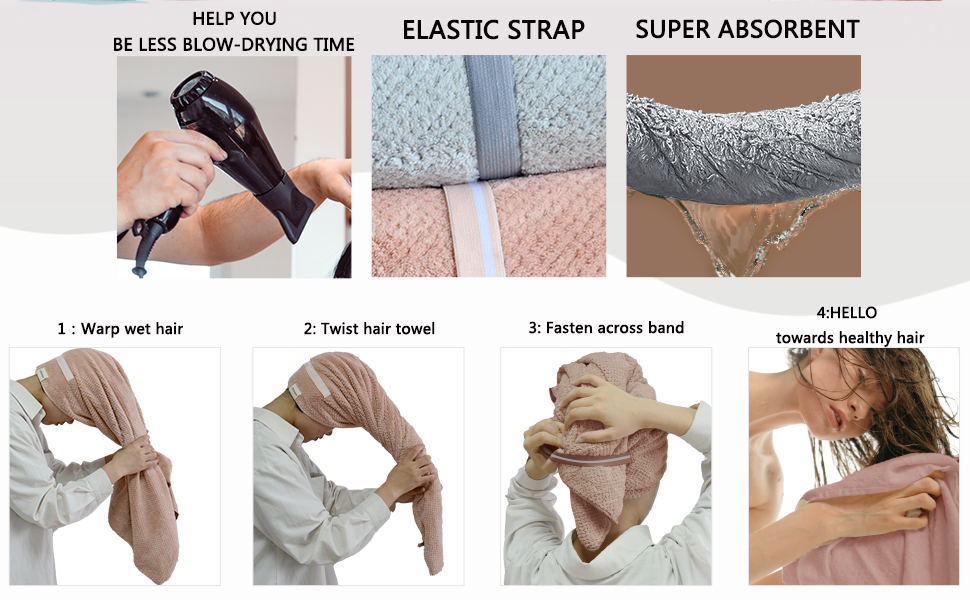 HELP YOU
BE LESS BLOW-DRYING TIME

ELASTIC STRAP

SUPER ABSORBENT

1 : Warp wet hair

2: Twist hair towel

3: Fasten across band

4:HELLO
towards healthy hair