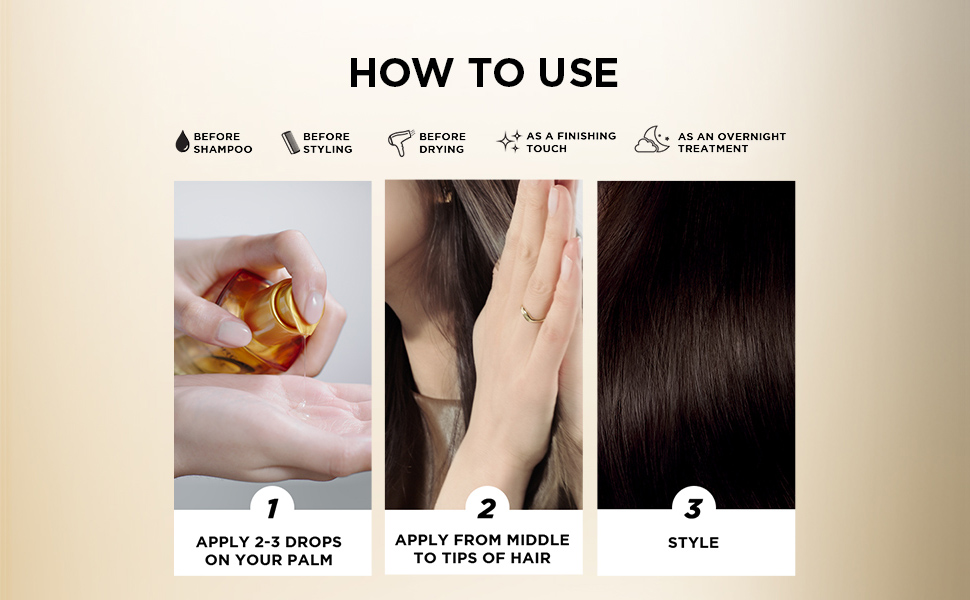 HOW TO USE

BEFORE SHAMPOO

BEFORE STYLING

BEFORE DRYING

AS A FINISHING TOUCH

AS AN OVERNIGHT TREATMENT

1
APPLY 2-3 DROPS ON YOUR PALM

2
APPLY FROM MIDDLE TO TIPS OF HAIR

3
STYLE