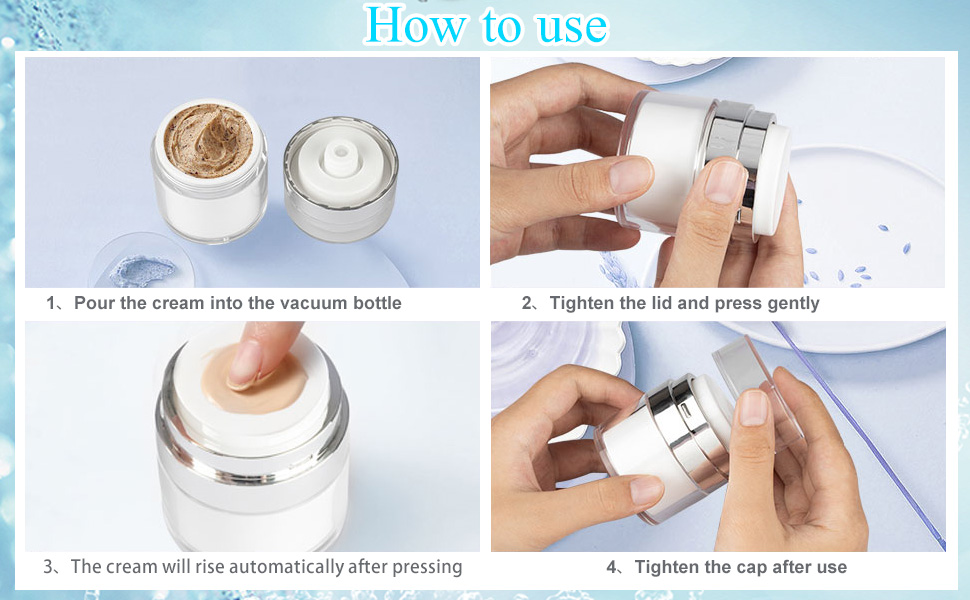 How to use

1、Pour the cream into the vacuum bottle

2、Tighten the lid and press gently

3、The cream will rise automatically after pressing

4、Tighten the cap after use