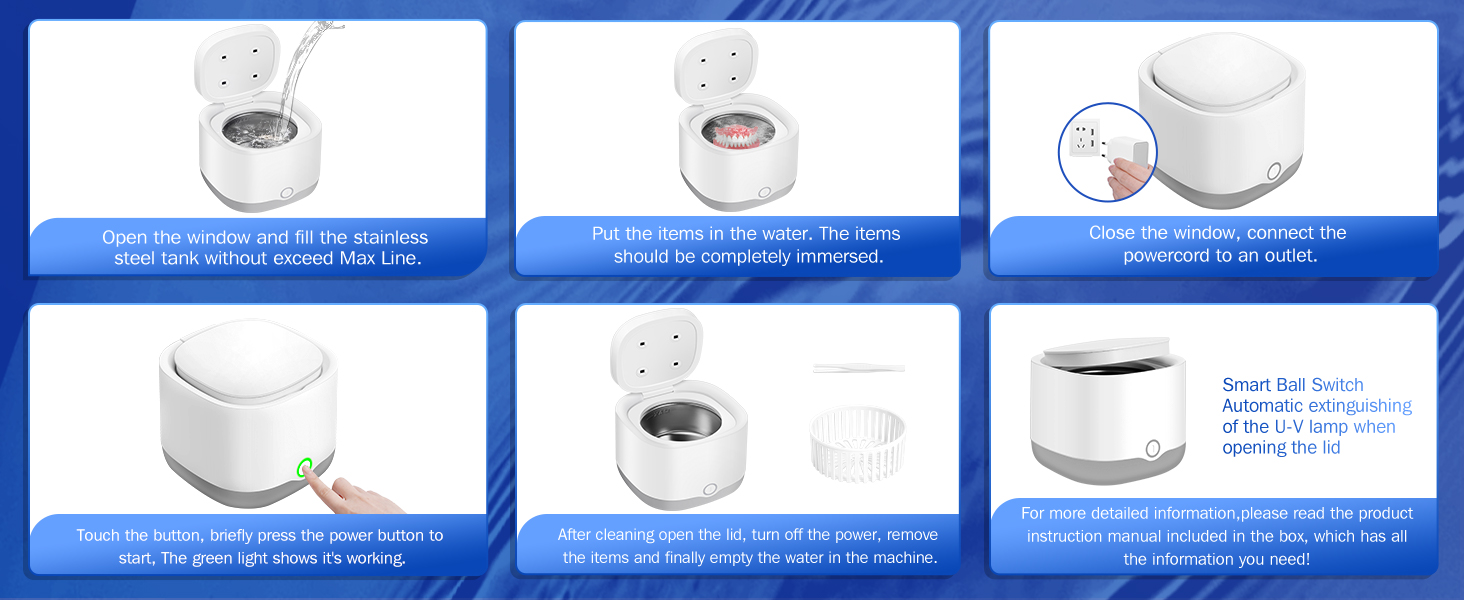 Open the window and fill the stainless steel tank without exceed Max Line.

Put the items in the water. The items should be completely immersed.

Close the window, connect the powercord to an outlet.

Touch the button, briefly press the power button to start, The green light shows it's working.

After cleaning open the lid, turn off the power, remove the items and finally empty the water in the machine.

Smart Ball Switch Automatic extinguishing of the U-V lamp when opening the lid

For more detailed information,please read the product instruction manual included in the box, which has all the information you need!