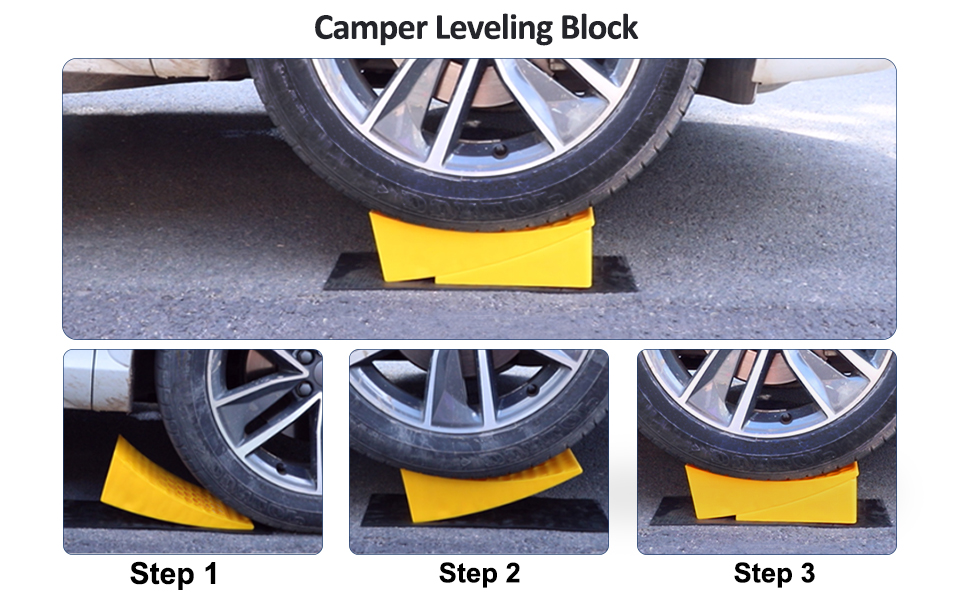 Camper Leveling Block

Step 1

Step 2

Step 3