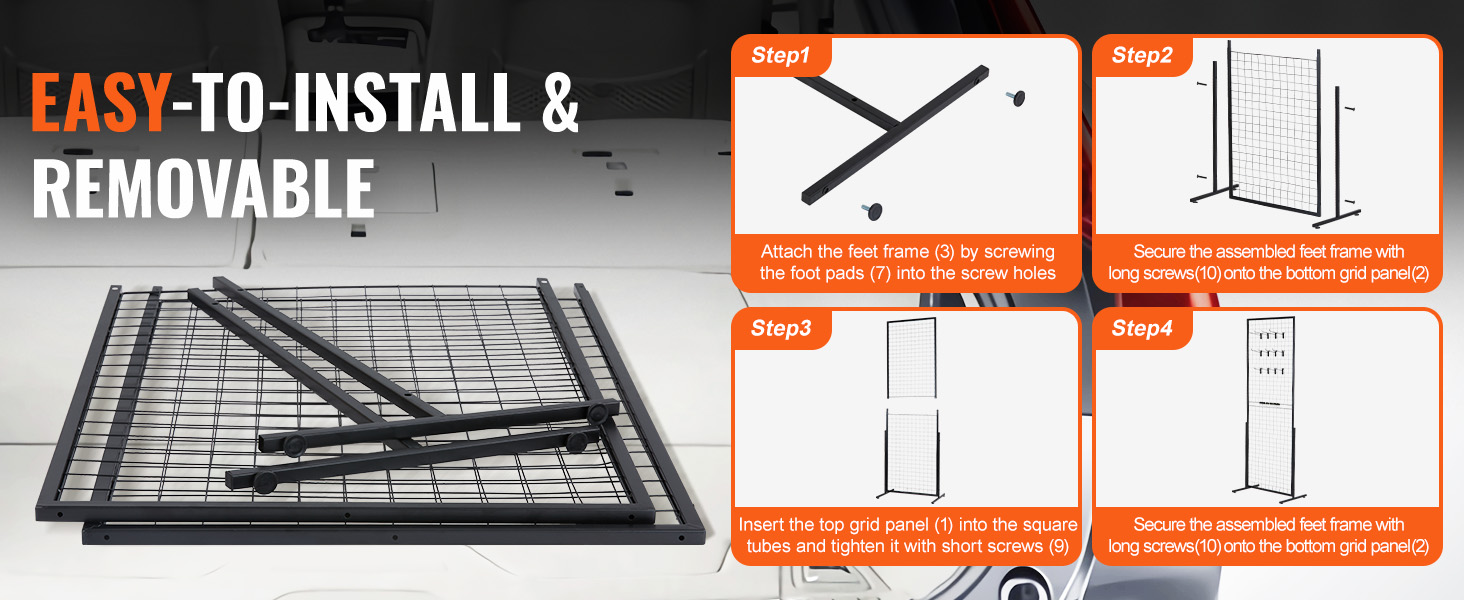 EASY-TO-INSTALL & REMOVABLE

Step1
Attach the feet frame (3) by screwing the foot pads (7) into the screw holes

Step2
Secure the assembled feet frame with long screws(10) onto the bottom grid panel(2)

Step3
Insert the top grid panel (1) into the square tubes and tighten it with short screws (9)

Step4
Secure the assembled feet frame with long screws(10) onto the bottom grid panel(2)