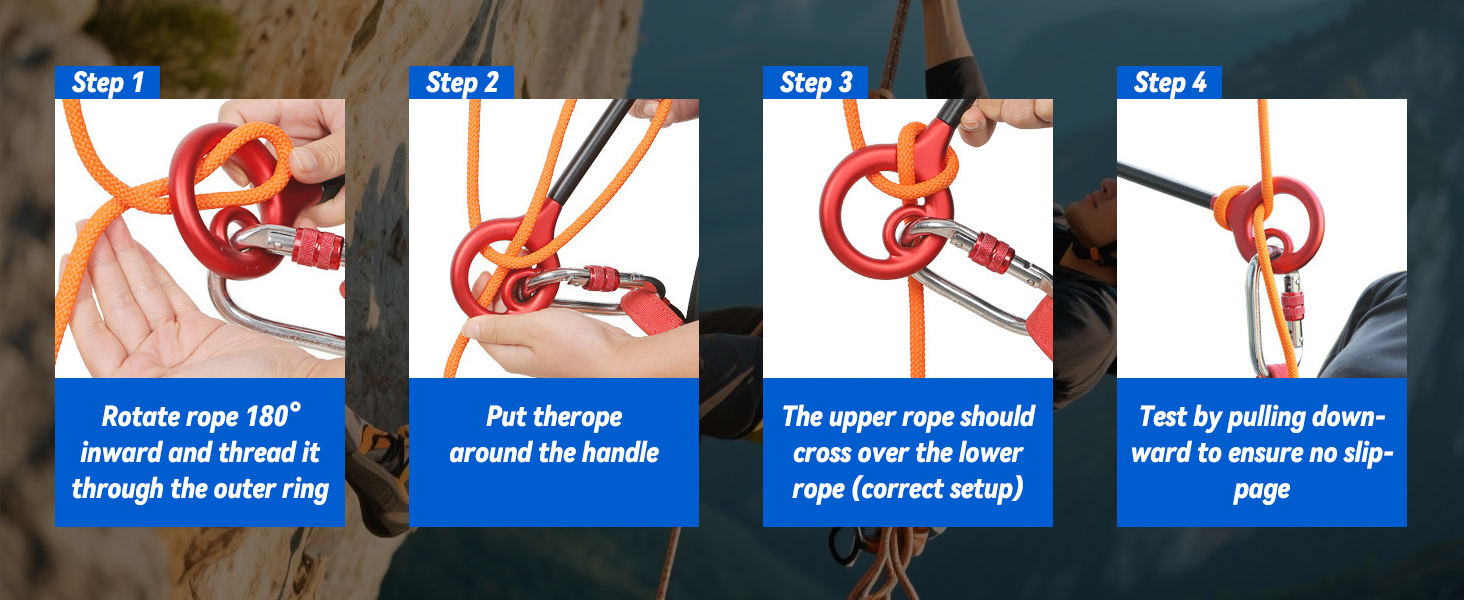 Step 1

Rotate rope 180° inward and thread it through the outer ring

Step 2

Put therope around the handle

Step 3

The upper rope should cross over the lower rope (correct setup)

Step 4

Test by pulling downward to ensure no slippage