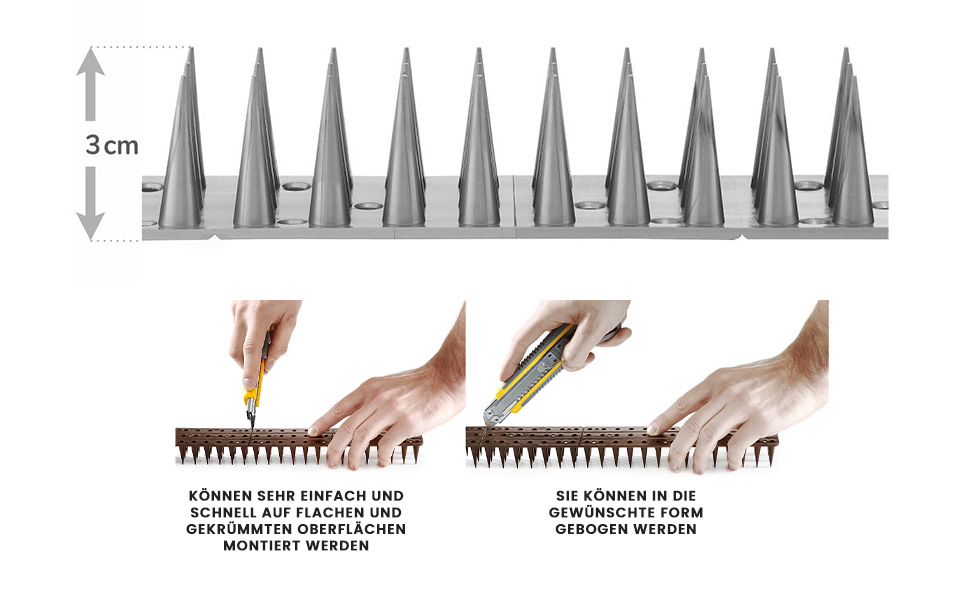 3 cm

KÖNNEN SEHR EINFACH UND SCHNELL AUF FLACHEN UND GEKRÜMMTEN OBERFLÄCHEN MONTIERT WERDEN

SIE KÖNNEN IN DIE GEWÜNSCHTE FORM GEBOGEN WERDEN