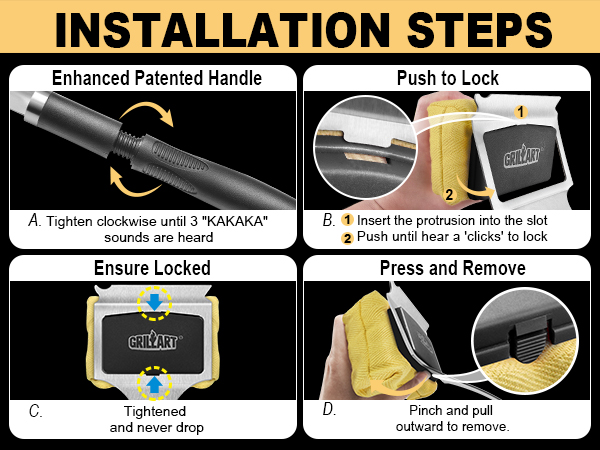 INSTALLATION STEPS

Enhanced Patented Handle

A. Tighten clockwise until 3 "KAKAKA" sounds are heard

Push to Lock

1

GRILLART

2

B. 1 Insert the protrusion into the slot
2 Push until hear a 'clicks' to lock

Ensure Locked

GRILLART

C. Tightened and never drop

Press and Remove

D. Pinch and pull outward to remove.