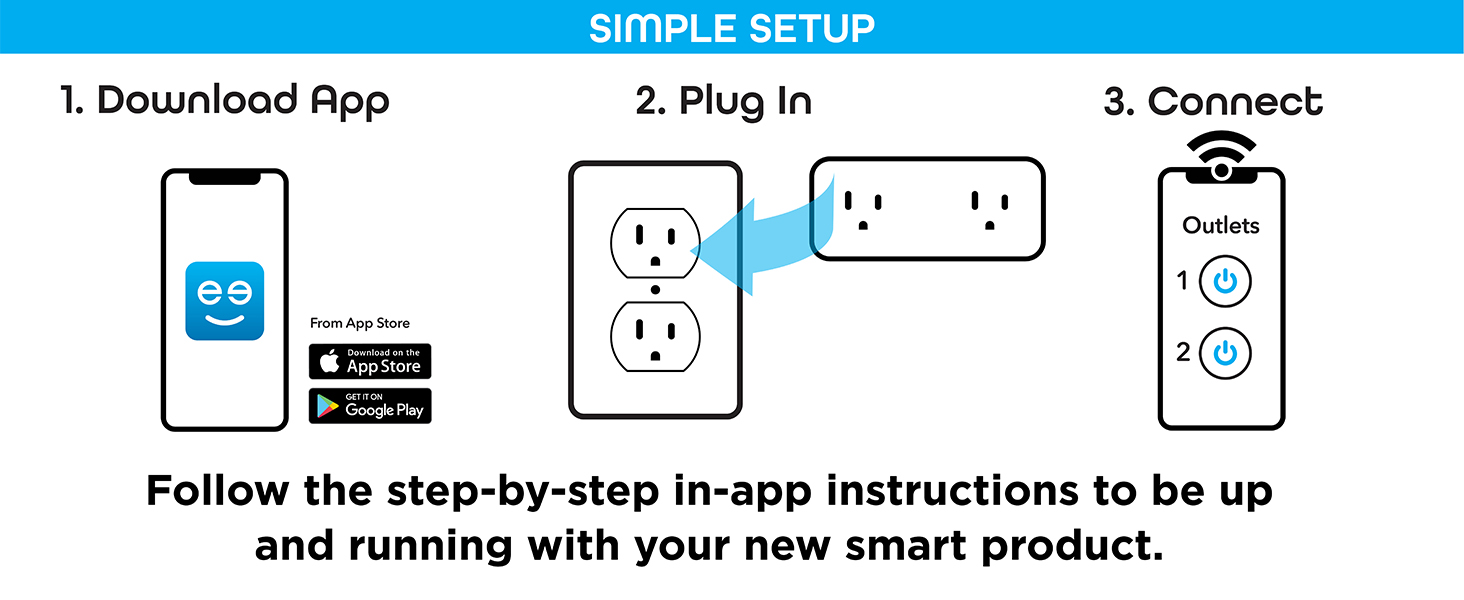 SIMPLE SETUP

1. Download App

From App Store

Download on the
App Store

GET IT ON
Google Play

2. Plug In

3. Connect

Outlets

1

2

Follow the step-by-step in-app instructions to be up and running with your new smart product.