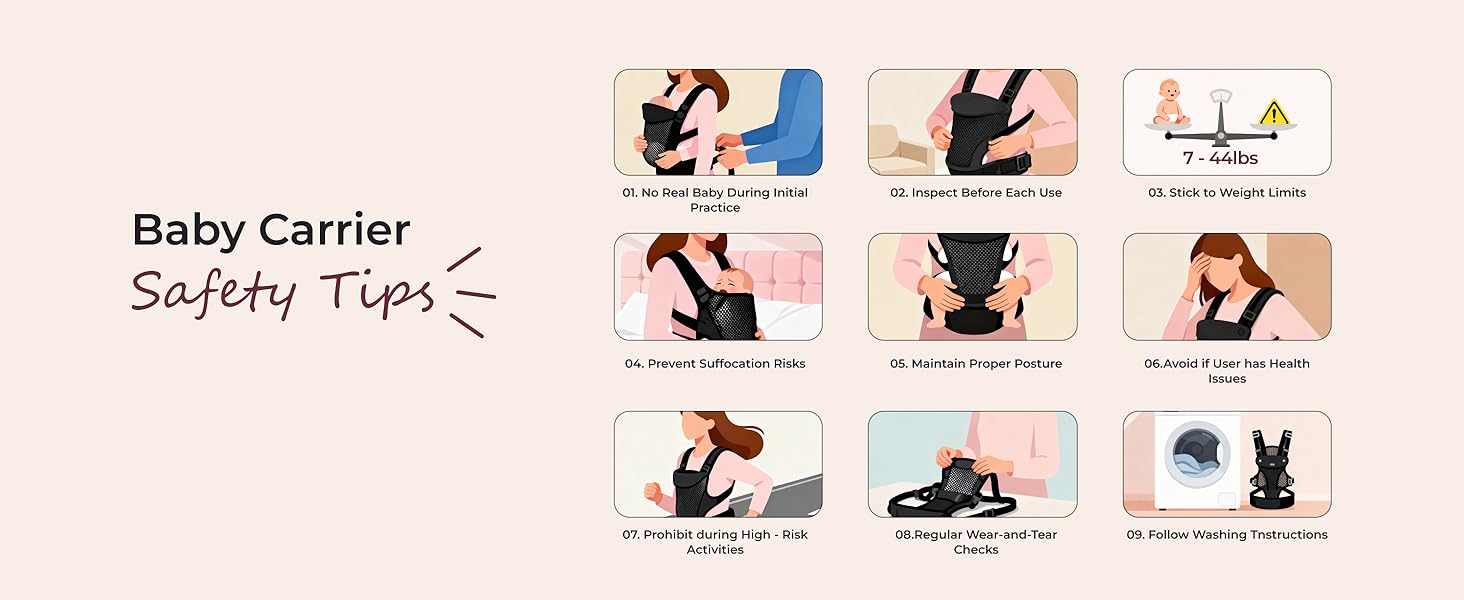 Baby Carrier
Safety Tips

01. No Real Baby During Initial Practice

02. Inspect Before Each Use

7 - 44lbs

03. Stick to Weight Limits

04. Prevent Suffocation Risks

05. Maintain Proper Posture

06.Avoid if User has Health Issues

07. Prohibit during High - Risk Activities

08.Regular Wear-and-Tear Checks

09. Follow Washing Tnstructions