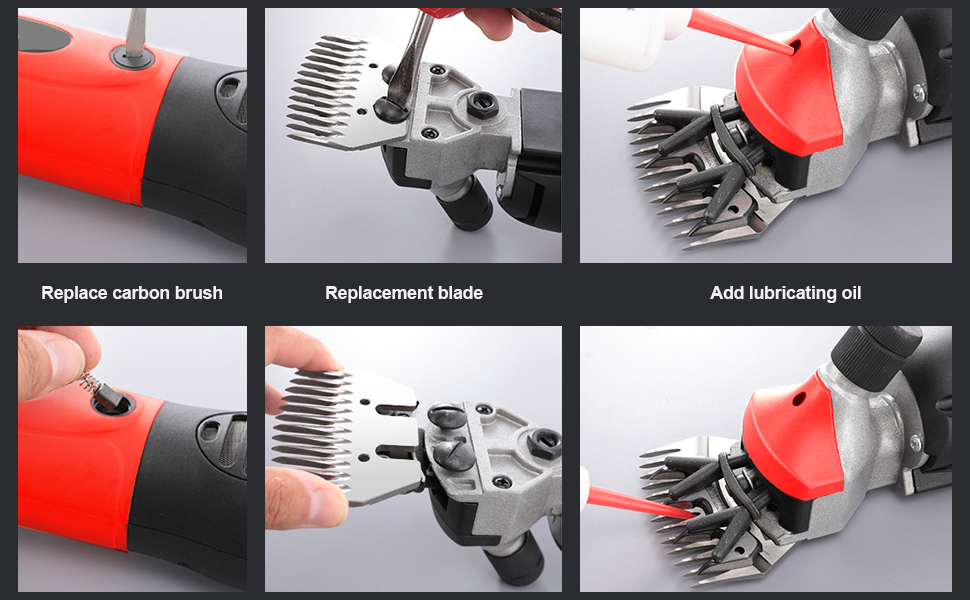 Replace carbon brush

Replacement blade

Add lubricating oil