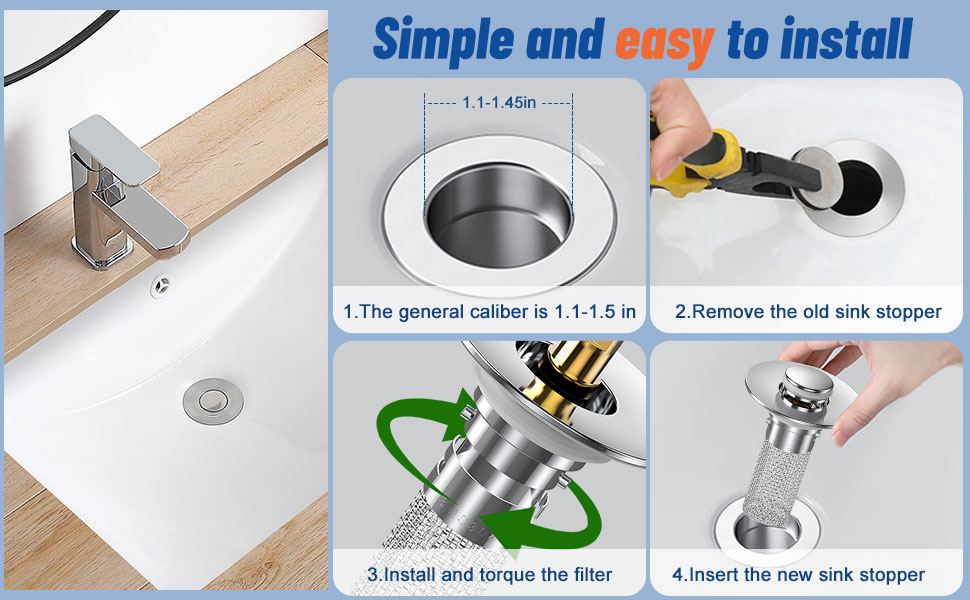 Simple and easy to install

1.1-1.45in

1.The general caliber is 1.1-1.5 in

2.Remove the old sink stopper

3.Install and torque the filter

4.Insert the new sink stopper