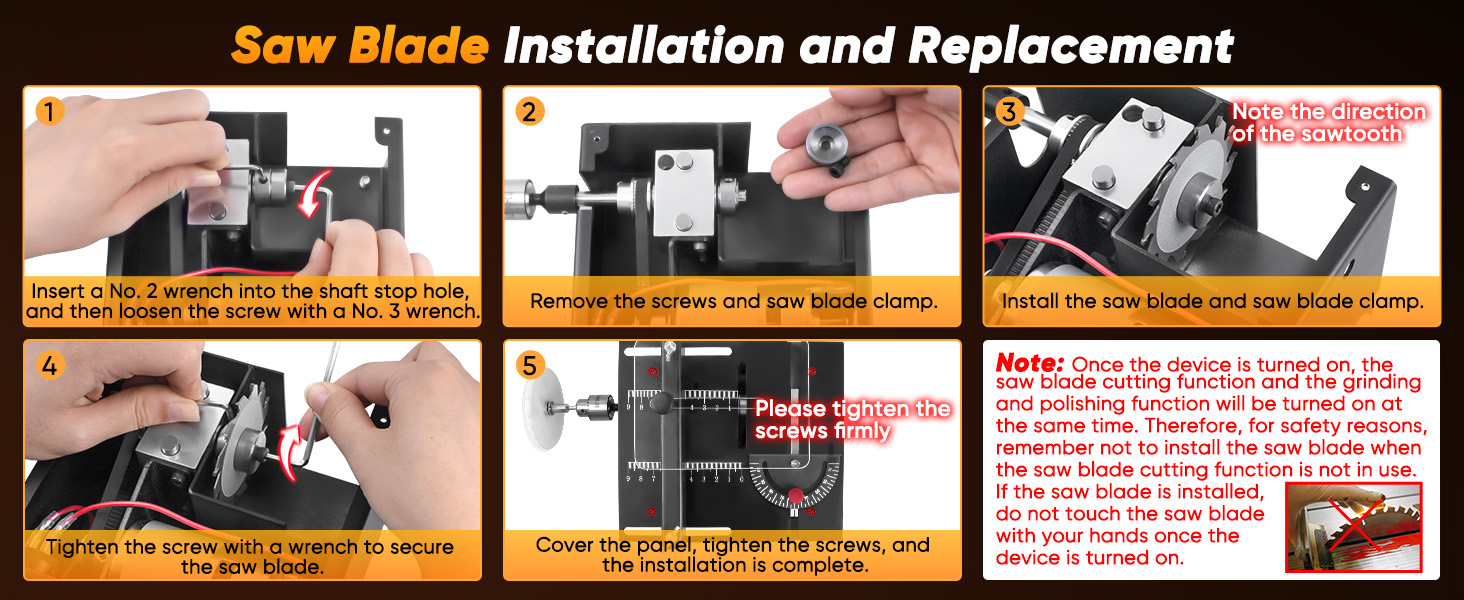 Saw Blade Installation and Replacement

1
Insert a No. 2 wrench into the shaft stop hole, and then loosen the screw with a No. 3 wrench.

2
Remove the screws and saw blade clamp.

3
Note the direction of the sawtooth
Install the saw blade and saw blade clamp.

4
Tighten the screw with a wrench to secure the saw blade.

5
Please tighten the screws firmly
Cover the panel, tighten the screws, and the installation is complete.

Note: Once the device is turned on, the saw blade cutting function and the grinding and polishing function will be turned on at the same time. Therefore, for safety reasons, remember not to install the saw blade when the saw blade cutting function is not in use. If the saw blade is installed, do not touch the saw blade with your hands once the device is turned on.