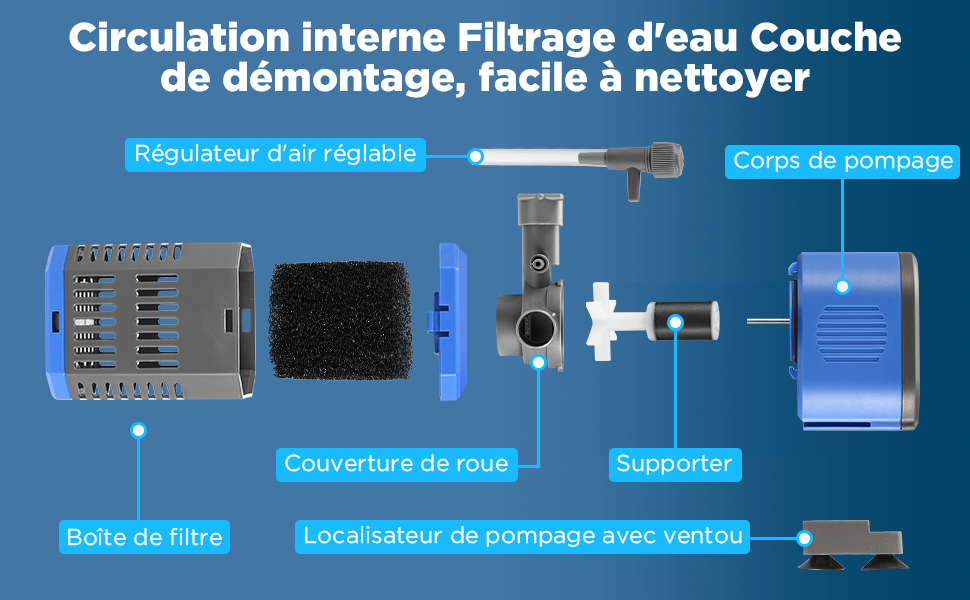 Circulation interne Filtrage d'eau Couche de démontage, facile à nettoyer

Régulateur d'air réglable

Corps de pompage

Couverture de roue

Supporter

Boîte de filtre

Localisateur de pompage avec ventou