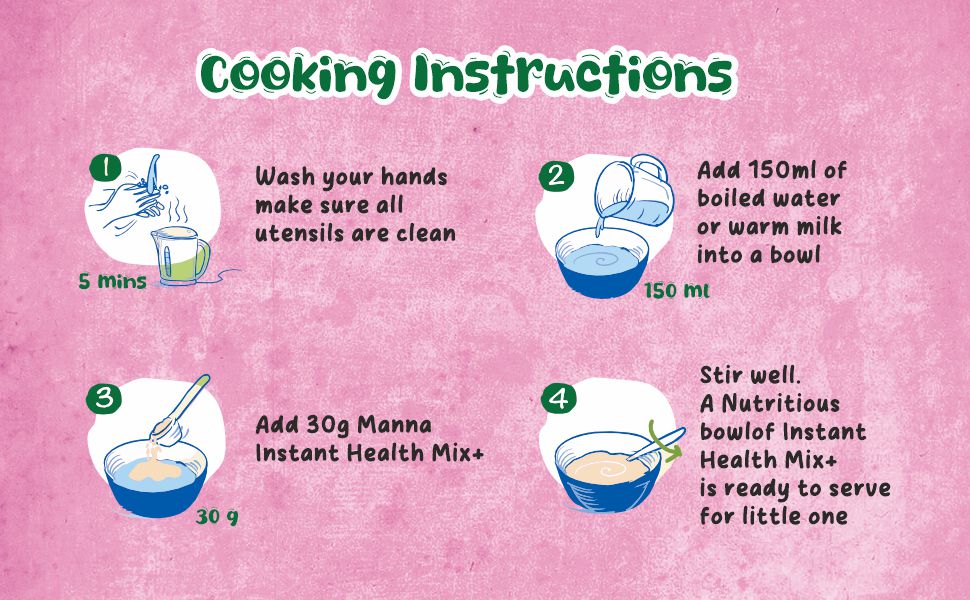 Cooking Instructions

1

5 mins

Wash your hands make sure all utensils are clean

2

150 ml

Add 150ml of boiled water or warm milk into a bowl

3

30 g

Add 30g Manna Instant Health Mix+

4

Stir well.
A Nutritious bowlof Instant Health Mix+ is ready to serve for little one