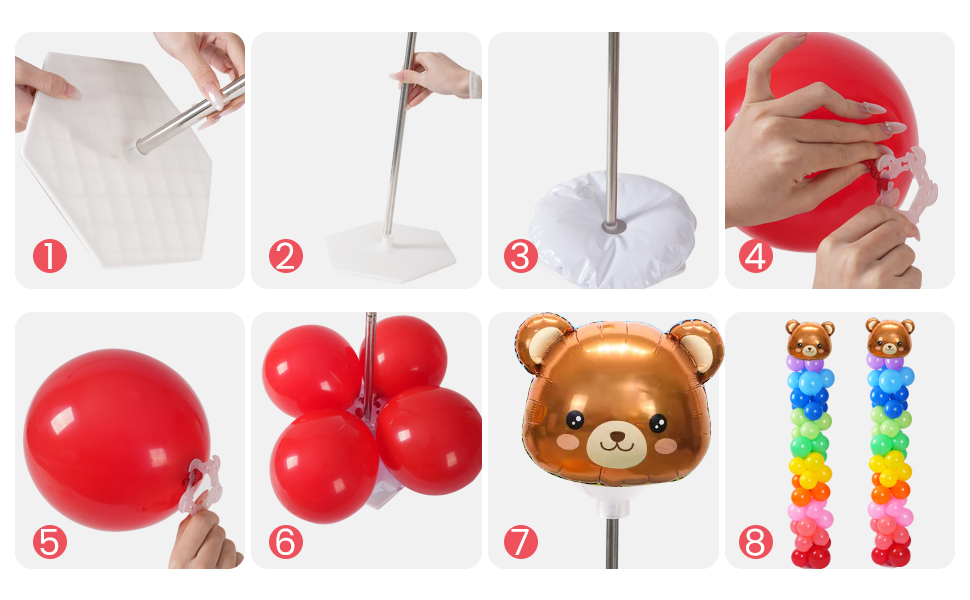 1

2

3

4

5

6

7

8