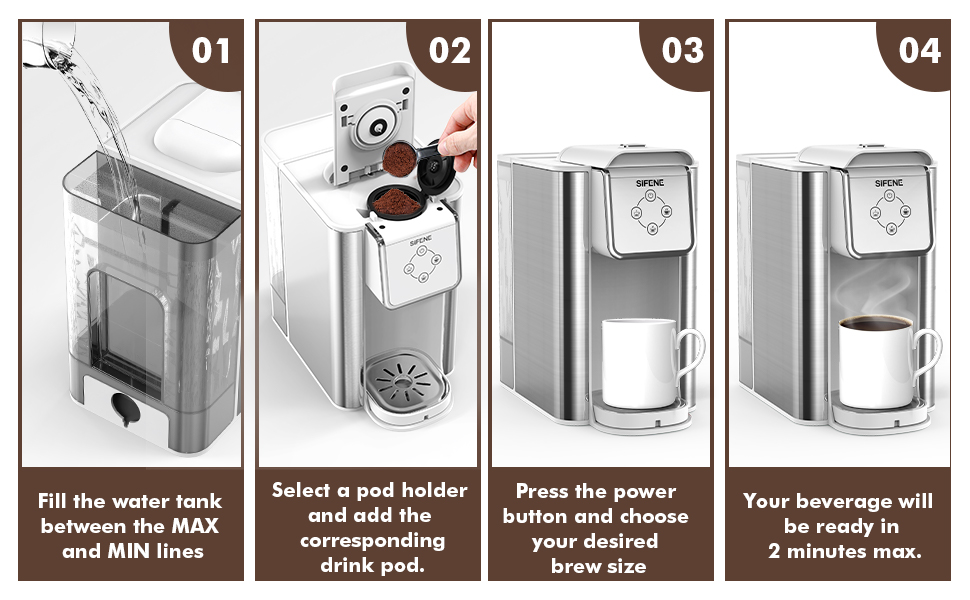 01

Fill the water tank between the MAX and MIN lines

02

SIFENE

Select a pod holder and add the corresponding drink pod.

03

SIFENE

Press the power button and choose your desired brew size

04

SIFENE

Your beverage will be ready in 2 minutes max.