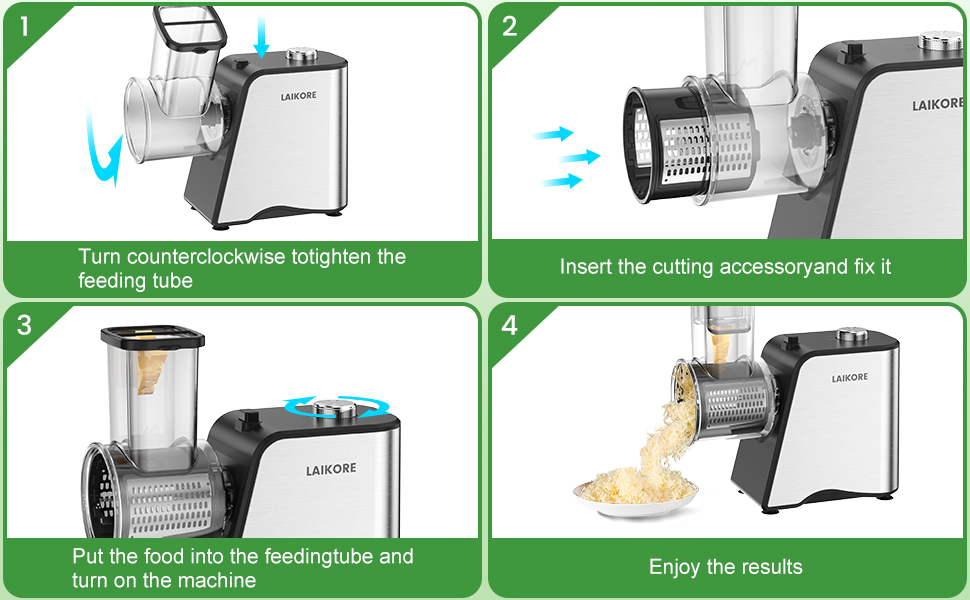 1

LAIKORE

Turn counterclockwise totighten the feeding tube

2

LAIKORE

Insert the cutting accessoryand fix it

3

LAIKORE

Put the food into the feedingtube and turn on the machine

4

LAIKORE

Enjoy the results