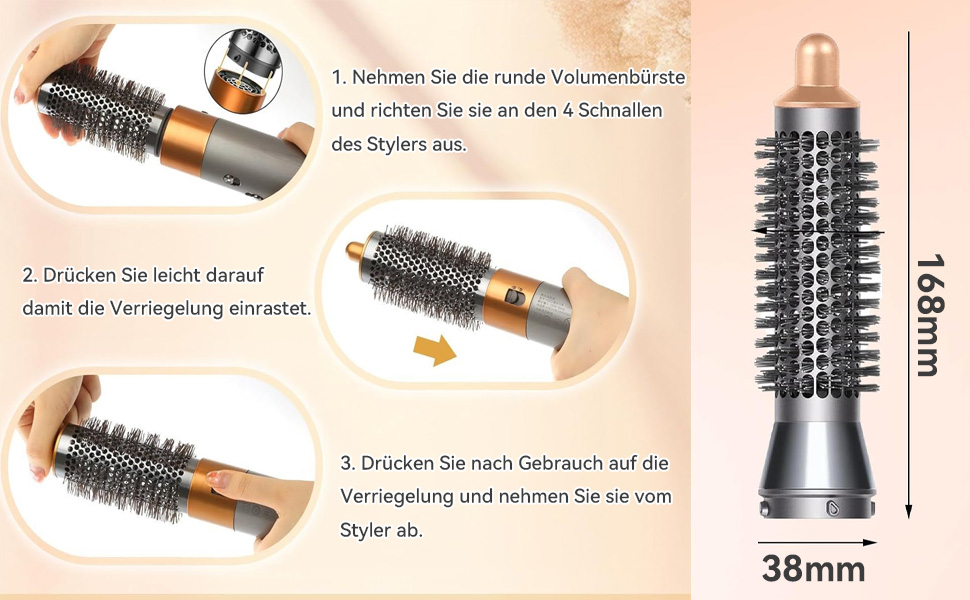 1. Nehmen Sie die runde Volumenbürste und richten Sie sie an den 4 Schnallen des Stylers aus.

2. Drücken Sie leicht darauf damit die Verriegelung einrastet.

3. Drücken Sie nach Gebrauch auf die Verriegelung und nehmen Sie sie vom Styler ab.

168mm

38mm